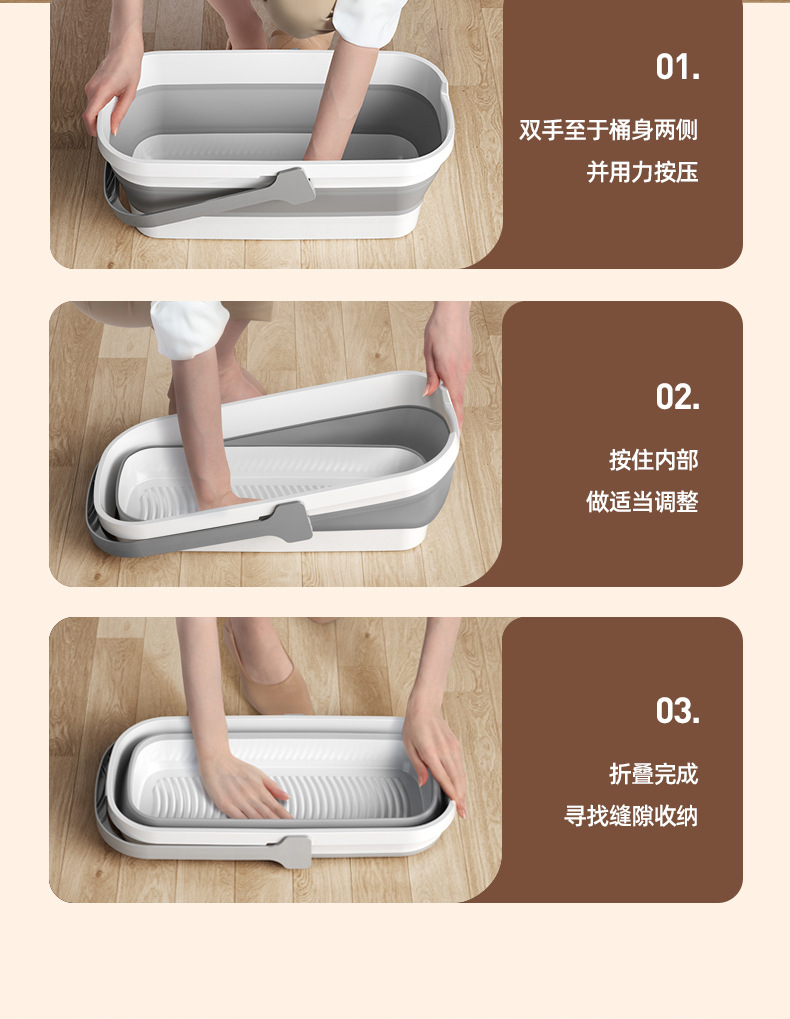 01.

双手至于桶身两侧
并用力按压

02.

按住内部
做适当调整

03.

折叠完成
寻找缝隙收纳