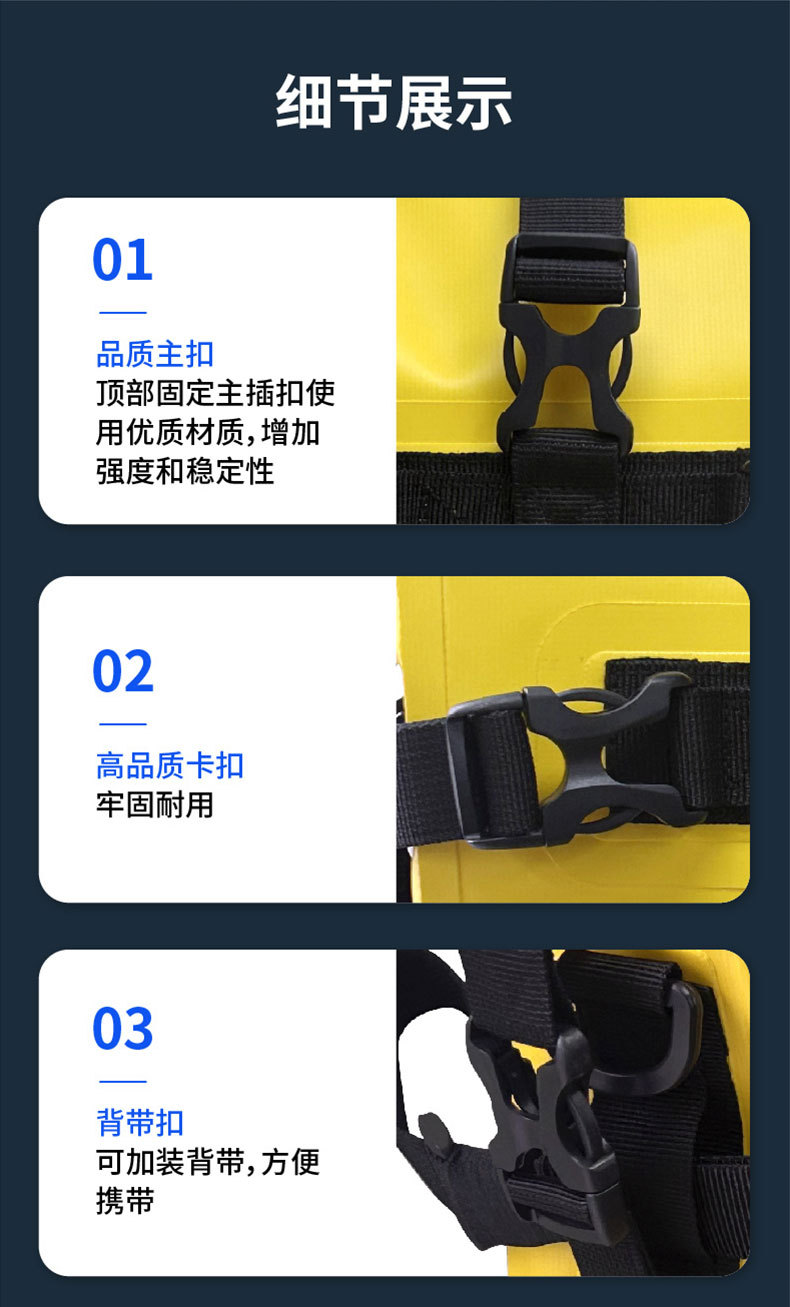 细节展示

01

品质主扣
顶部固定主插扣使用优质材质,增加强度和稳定性

02

高品质卡扣
牢固耐用

03

背带扣
可加装背带,方便携带