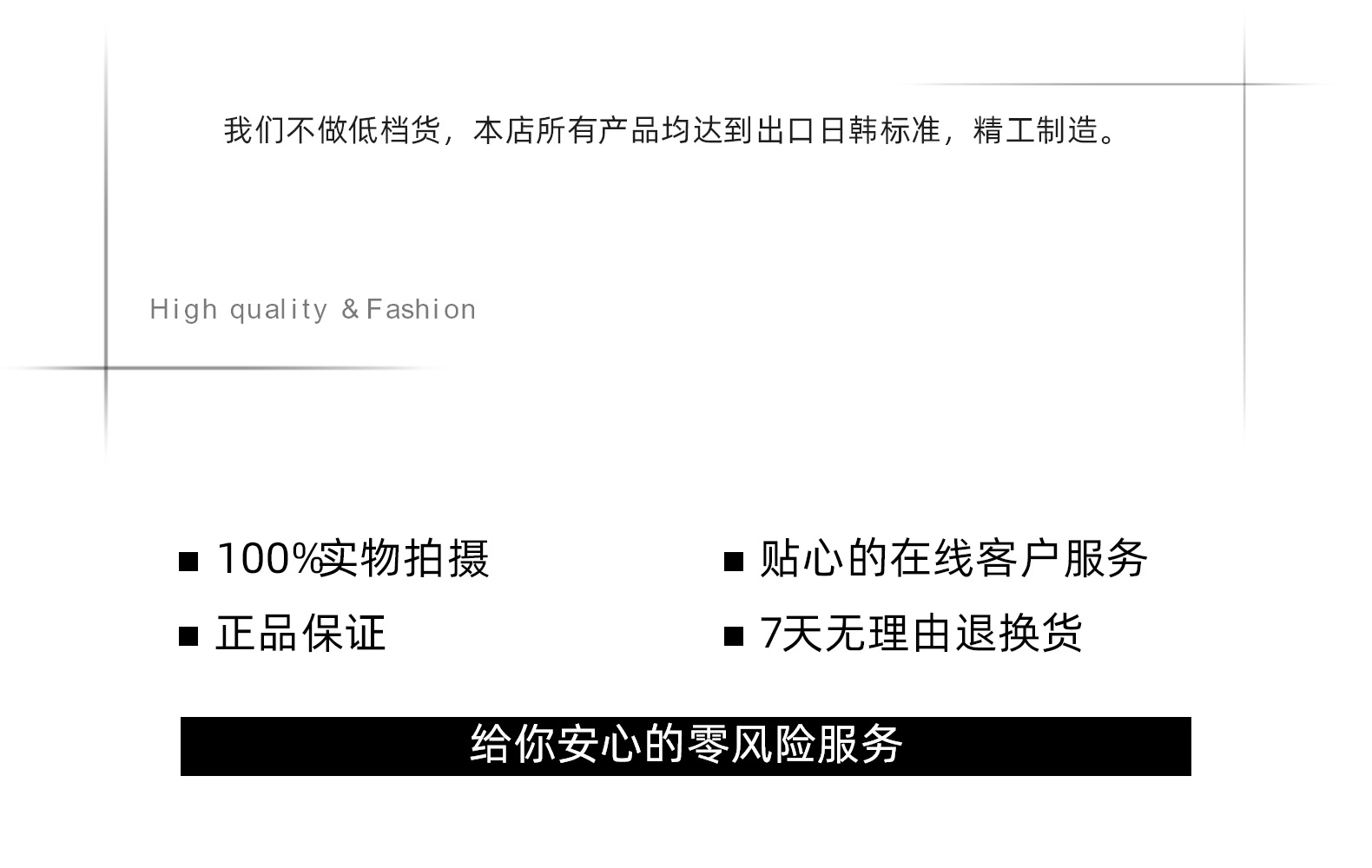 我们不做低档货，本店所有产品均达到出口日韩标准，精工制造。

High quality & Fashion

■ 100%实物拍摄

■ 正品保证

■ 贴心的在线客户服务

■ 7天无理由退换货

给你安心的零风险服务