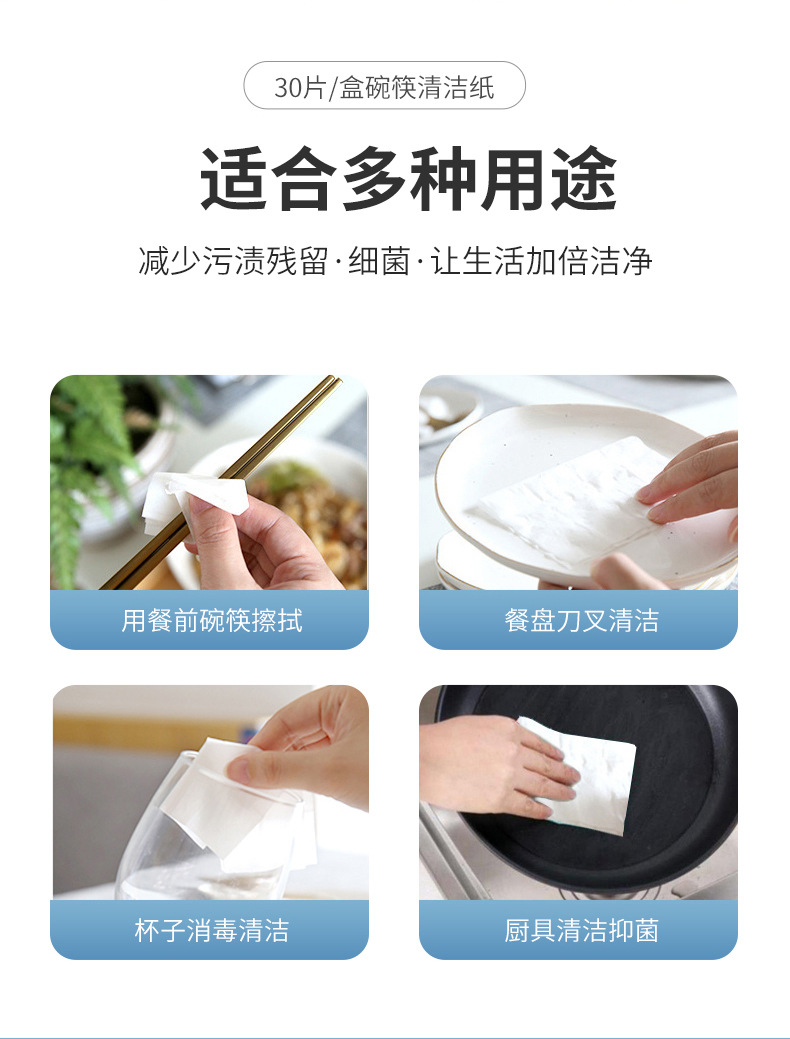 30片/盒碗筷清洁纸

适合多种用途

减少污渍残留·细菌·让生活加倍洁净

用餐前碗筷擦拭

餐盘刀叉清洁

杯子消毒清洁

厨具清洁抑菌