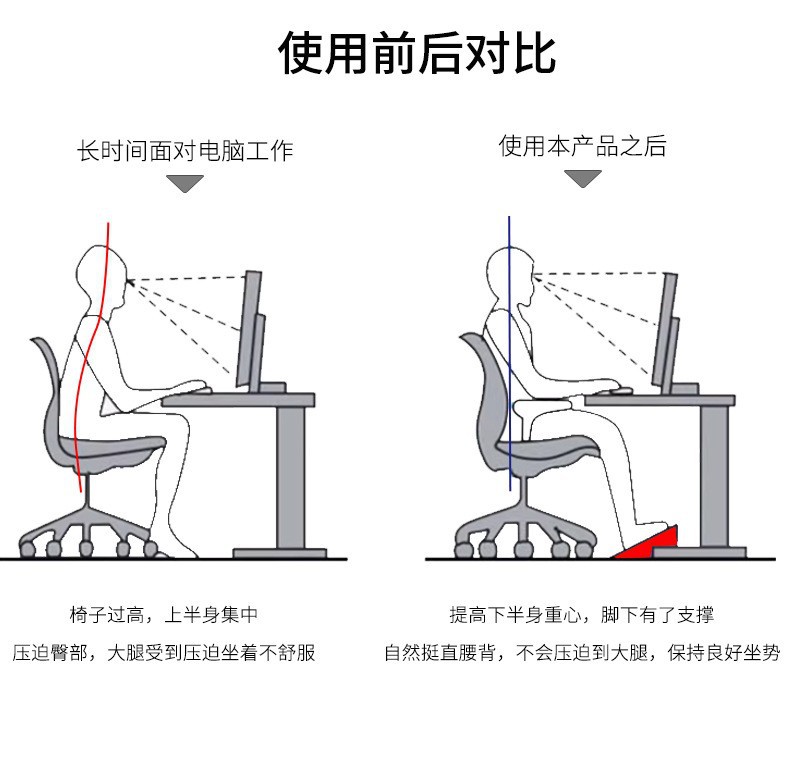 使用前后对比

长时间面对电脑工作

椅子过高，上半身集中

压迫臀部，大腿受到压迫坐着不舒服

使用本产品之后

提高下半身重心，脚下有了支撑

自然挺直腰背，不会压迫到大腿，保持良好坐势