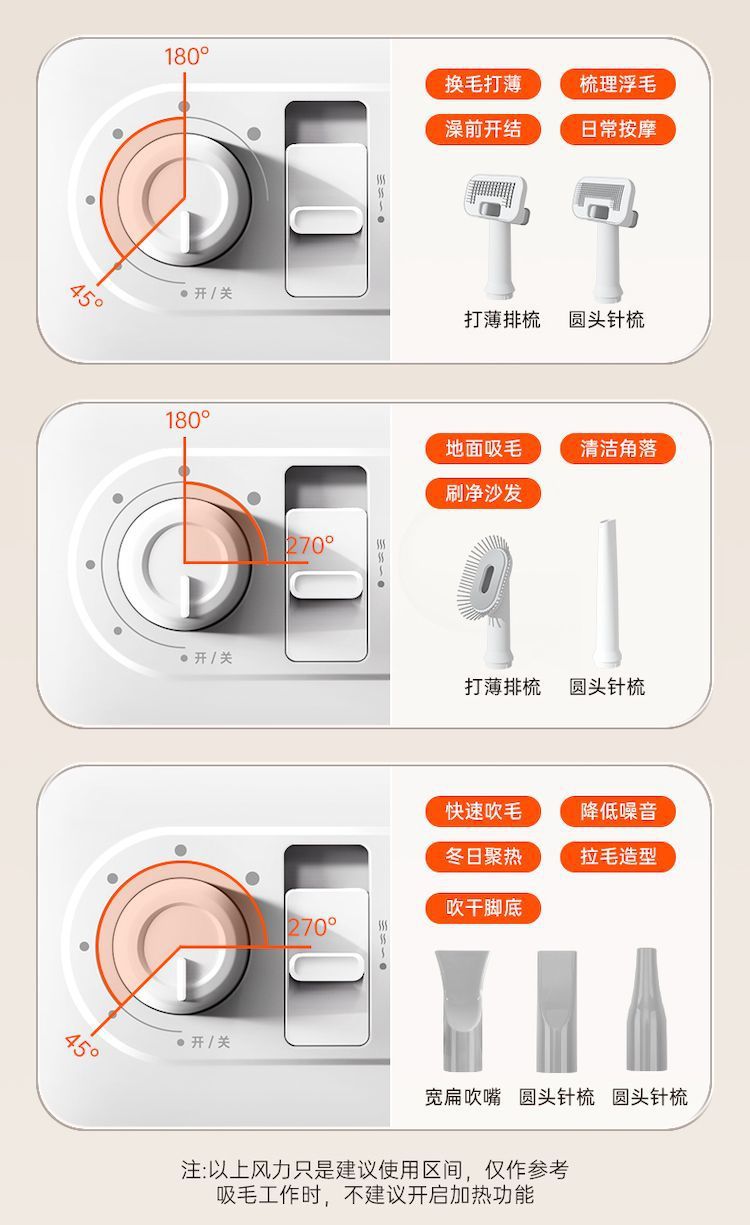 180°
45°
开 / 关
换毛打薄
梳理浮毛
澡前开结
日常按摩
打薄排梳
圆头针梳

180°
270°
开 / 关
地面吸毛
清洁角落
刷净沙发
打薄排梳
圆头针梳

270°
45°
开 / 关
快速吹毛
降低噪音
冬日聚热
拉毛造型
吹干脚底
宽扁吹嘴
圆头针梳
圆头针梳

注:以上风力只是建议使用区间，仅作参考
吸毛工作时，不建议开启加热功能