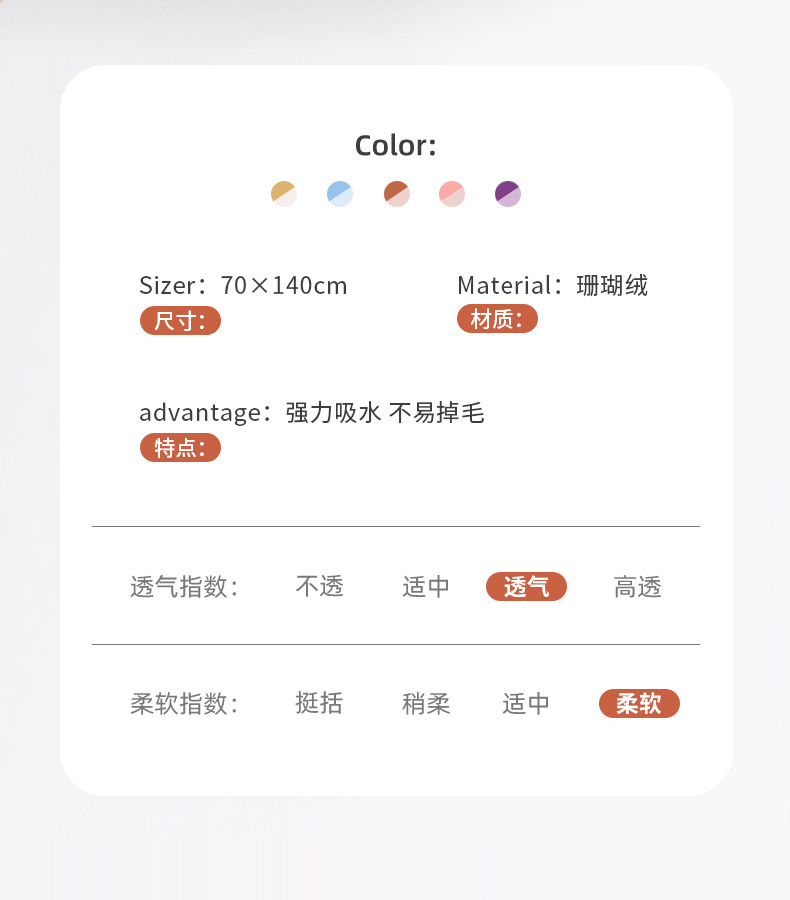 Color:

Sizer：70×140cm
尺寸：

Material：珊瑚绒
材质：

advantage：强力吸水 不易掉毛
特点：

透气指数： 不透 适中 透气 高透

柔软指数： 挺括 稍柔 适中 柔软