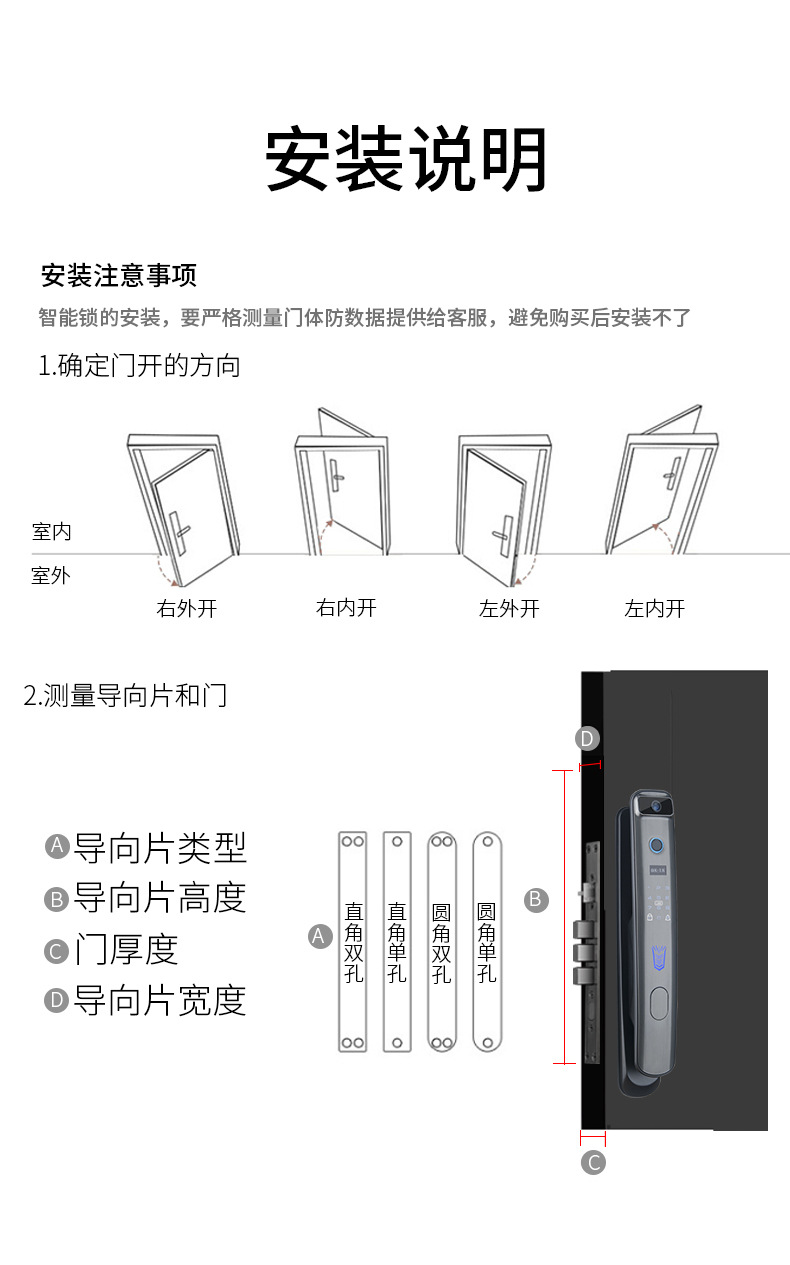 安装说明

安装注意事项

智能锁的安装，要严格测量门体防数据提供给客服，避免购买后安装不了

1.确定门开的方向

室内

室外

右外开　右内开　左外开　左内开

2.测量导向片和门

A 导向片类型

B 导向片高度

C 门厚度

D 导向片宽度

A

直角双孔　直角单孔　圆角双孔　圆角单孔

B

D

C