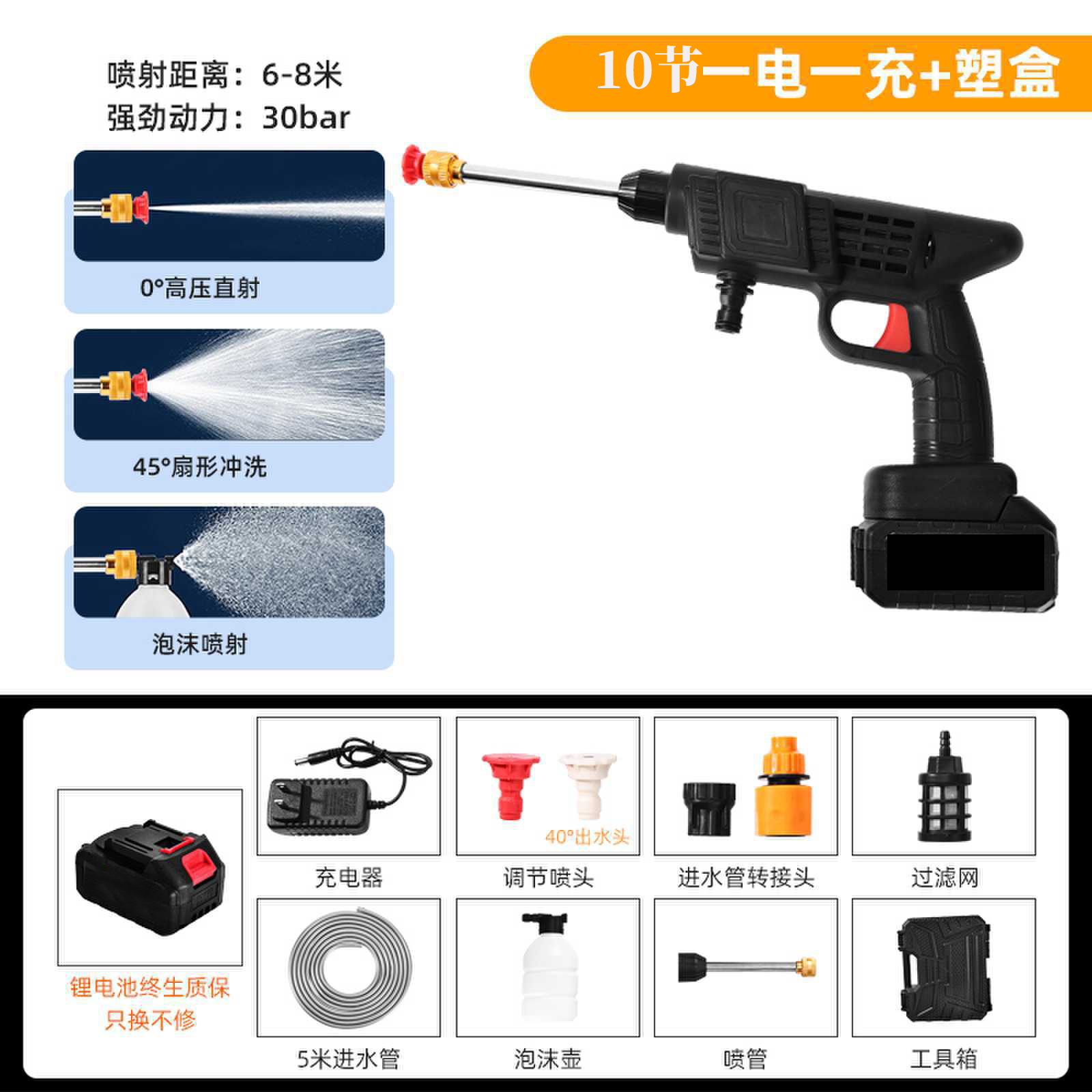 喷射距离：6-8米
强劲动力：30bar

10节一电一充+塑盒

0°高压直射

45°扇形冲洗

泡沫喷射

锂电池终生质保
只换不修

充电器

40°出水头
调节喷头

进水管转接头

过滤网

5米进水管

泡沫壶

喷管

工具箱