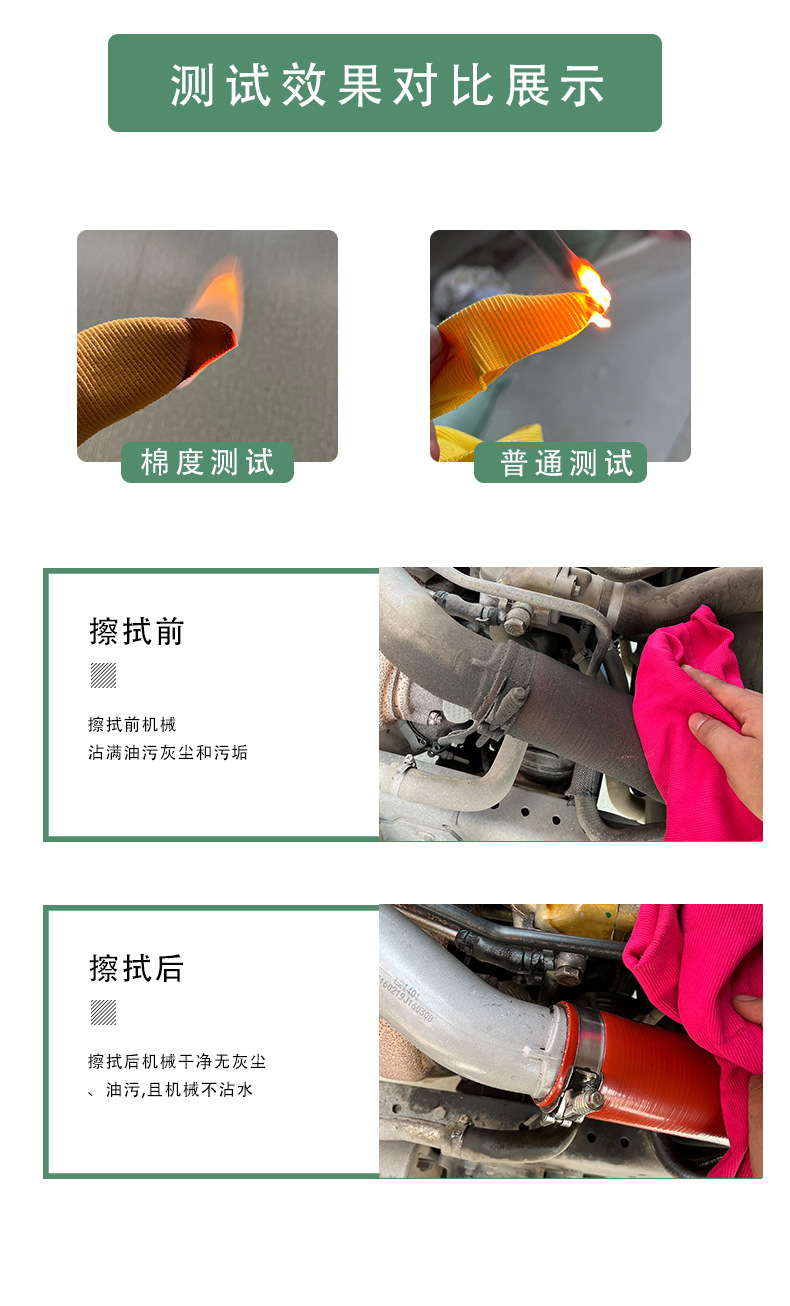 测试效果对比展示

棉度测试

普通测试

擦拭前

擦拭前机械
沾满油污灰尘和污垢

擦拭后

擦拭后机械干净无灰尘
、油污,且机械不沾水