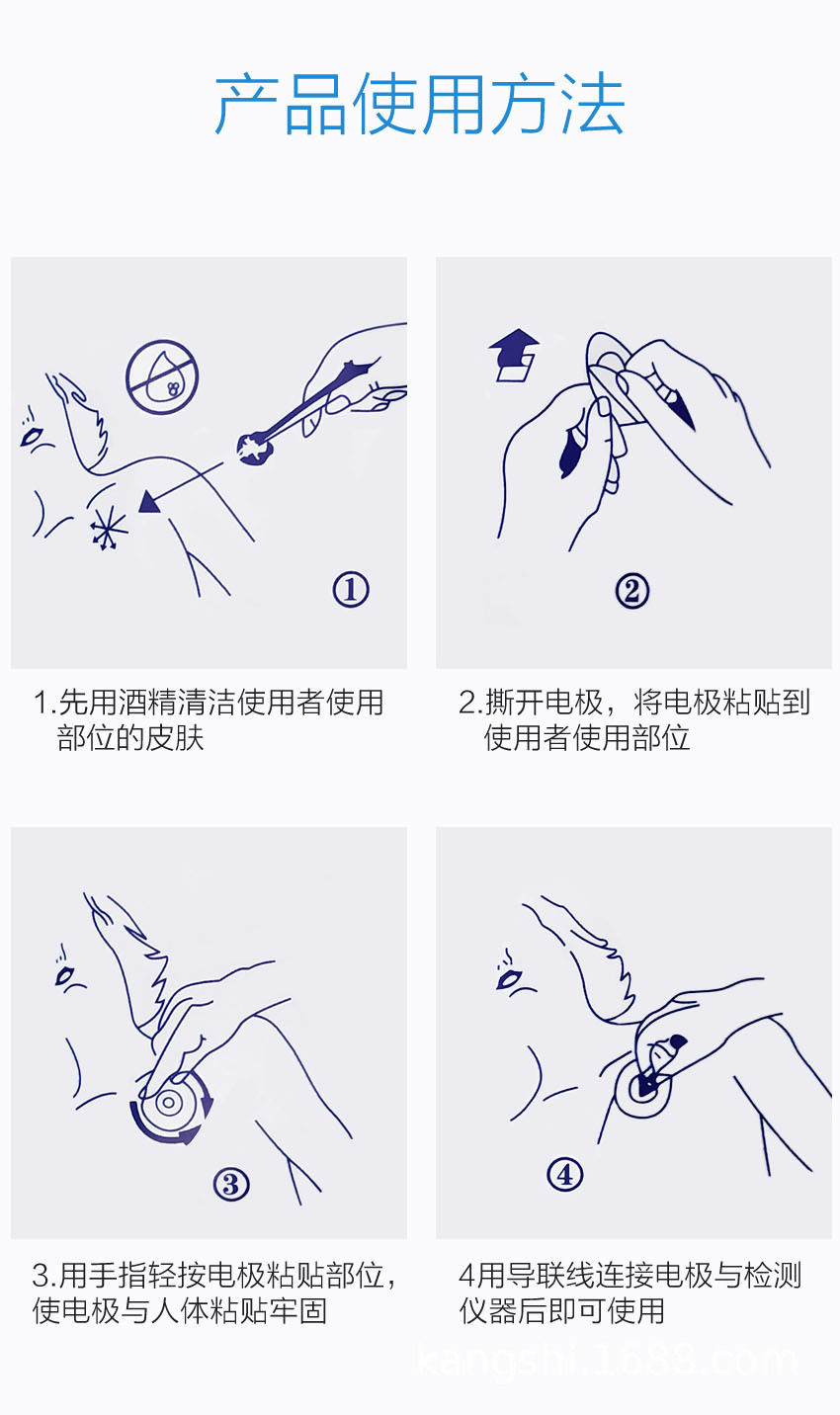 产品使用方法

①

1.先用酒精清洁使用者使用部位的皮肤

②

2.撕开电极，将电极粘贴到使用者使用部位

③

3.用手指轻按电极粘贴部位，使电极与人体粘贴牢固

④

4用导联线连接电极与检测仪器后即可使用

kangshi.1688.com