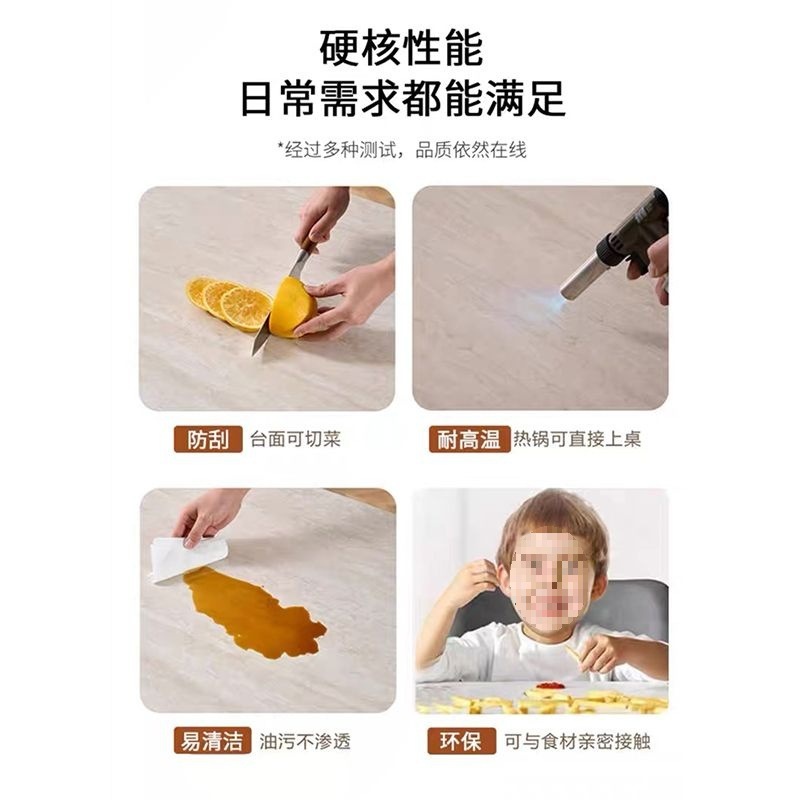 硬核性能
日常需求都能满足

*经过多种测试，品质依然在线

防刮 台面可切菜

耐高温 热锅可直接上桌

易清洁 油污不渗透

环保 可与食材亲密接触