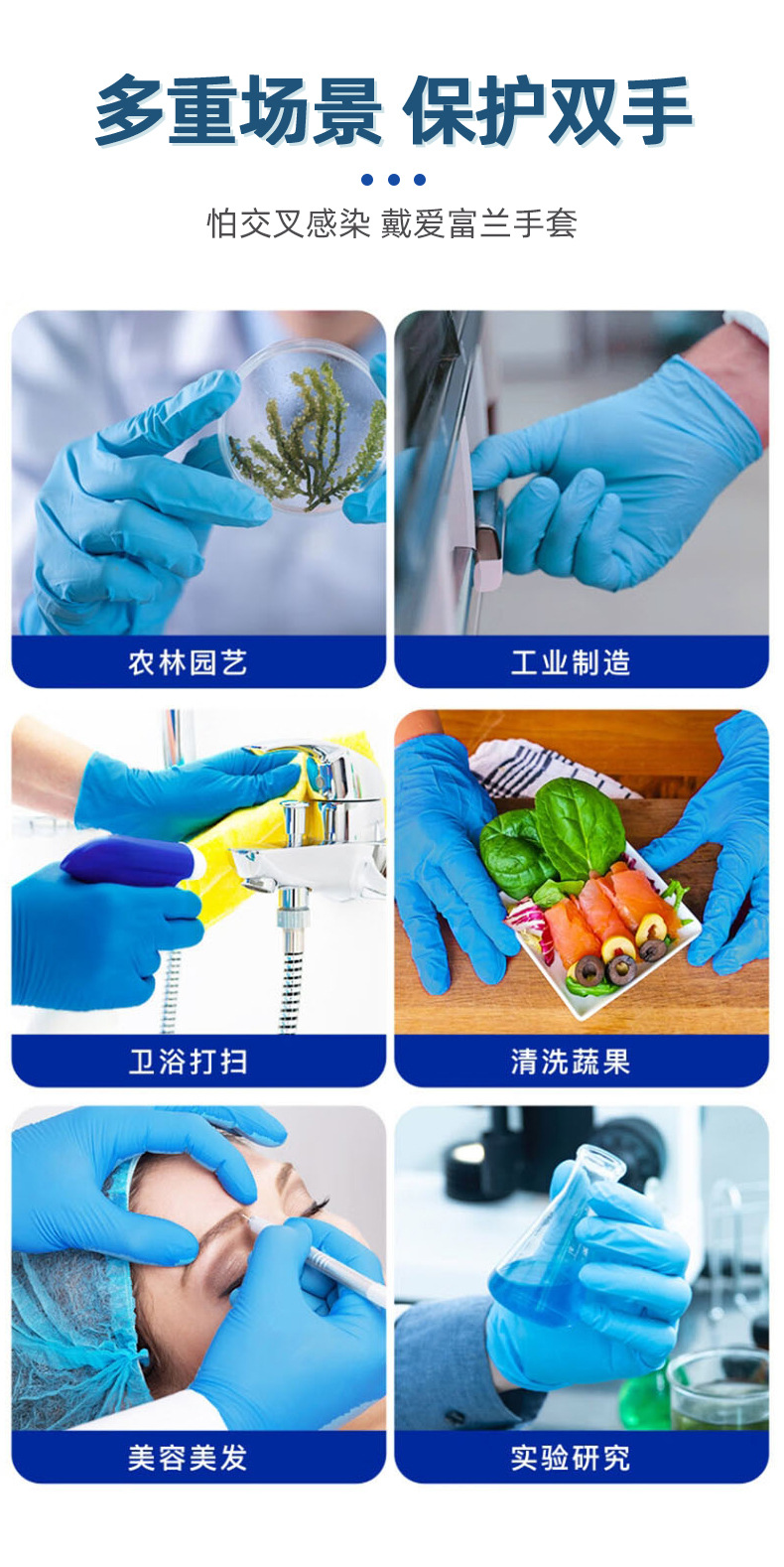 多重场景 保护双手

怕交叉感染 戴爱富兰手套

农林园艺

工业制造

卫浴打扫

清洗蔬果

美容美发

实验研究