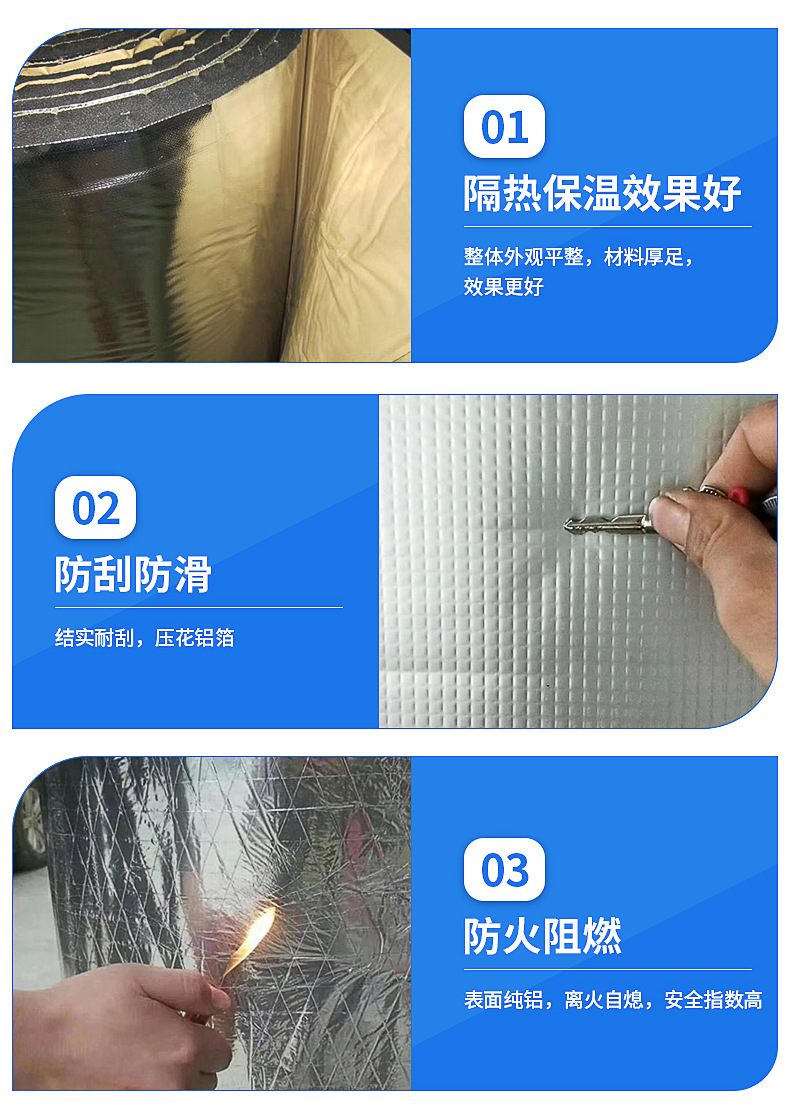 01

隔热保温效果好

整体外观平整，材料厚足，效果更好

02

防刮防滑

结实耐刮，压花铝箔

03

防火阻燃

表面纯铝，离火自熄，安全指数高