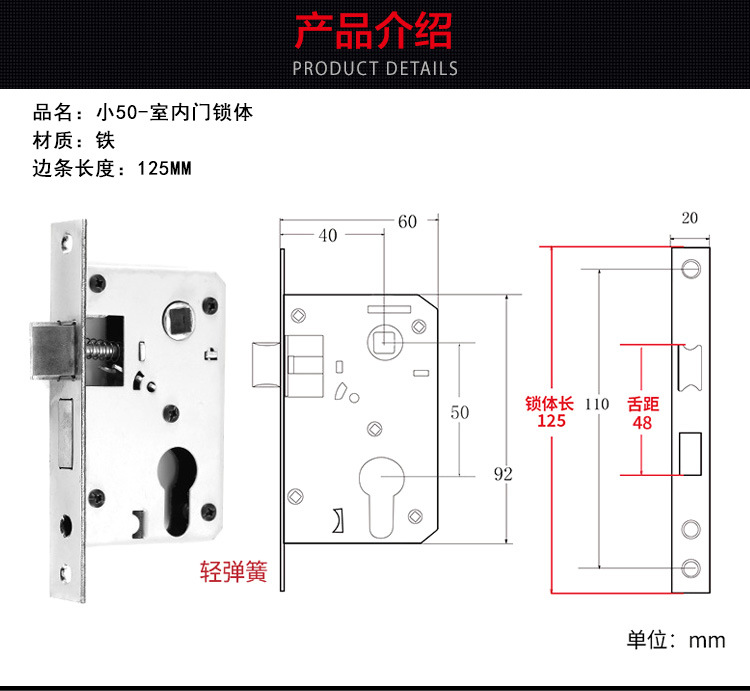 产品介绍
PRODUCT DETAILS

品名：小50-室内门锁体
材质：铁
边条长度：125MM

轻弹簧

60
40
50
92

20
锁体长
125
110
舌距
48

单位：mm