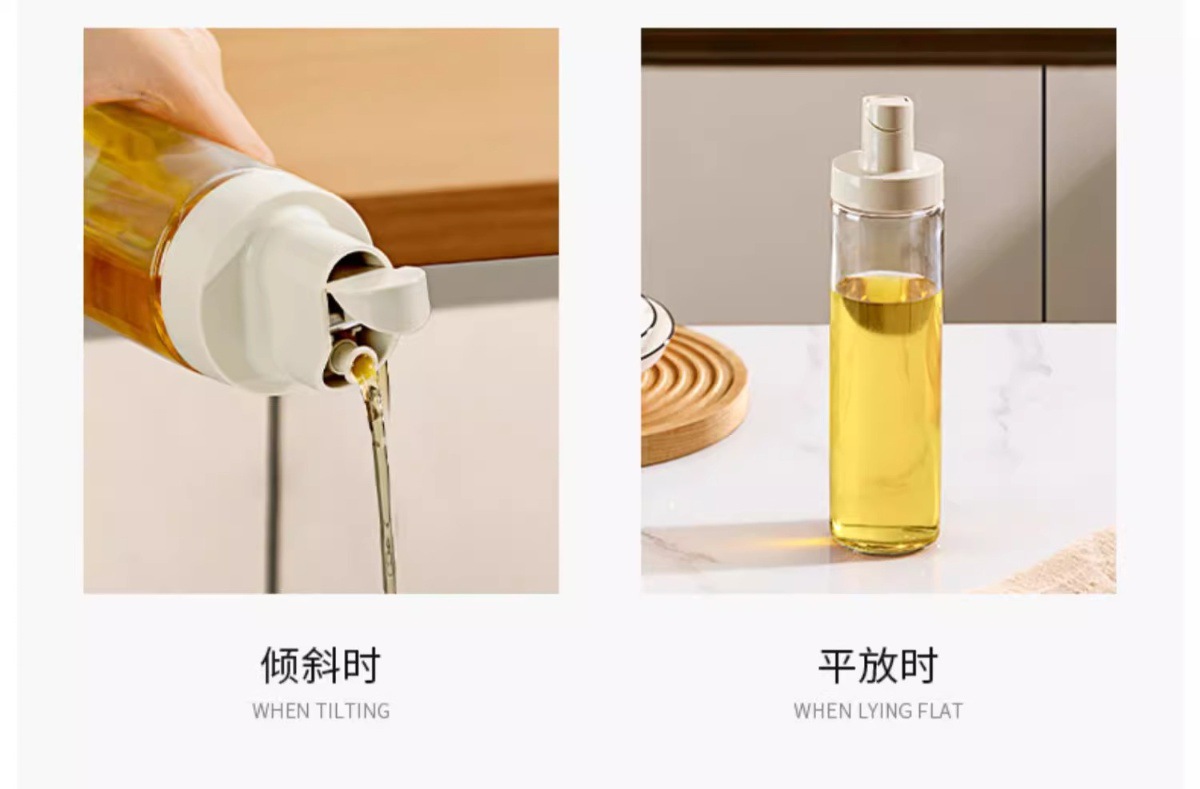 倾斜时
WHEN TILTING

平放时
WHEN LYING FLAT