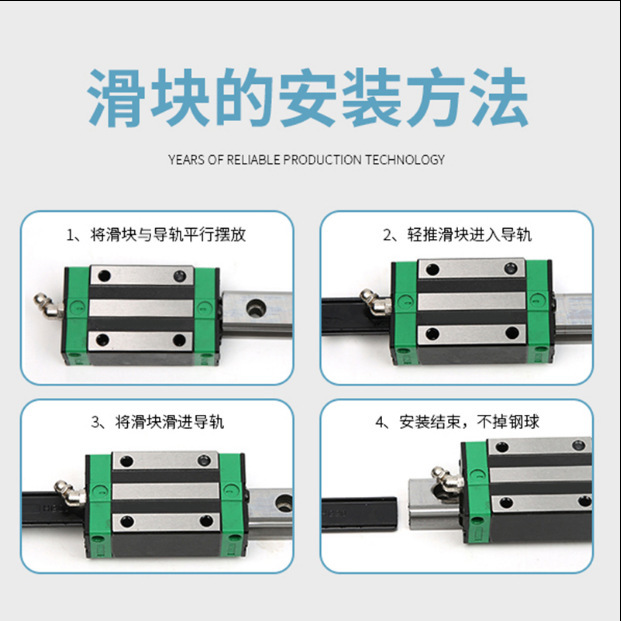 滑块的安装方法

YEARS OF RELIABLE PRODUCTION TECHNOLOGY

1、将滑块与导轨平行摆放

2、轻推滑块进入导轨

3、将滑块滑进导轨

4、安装结束，不掉钢球