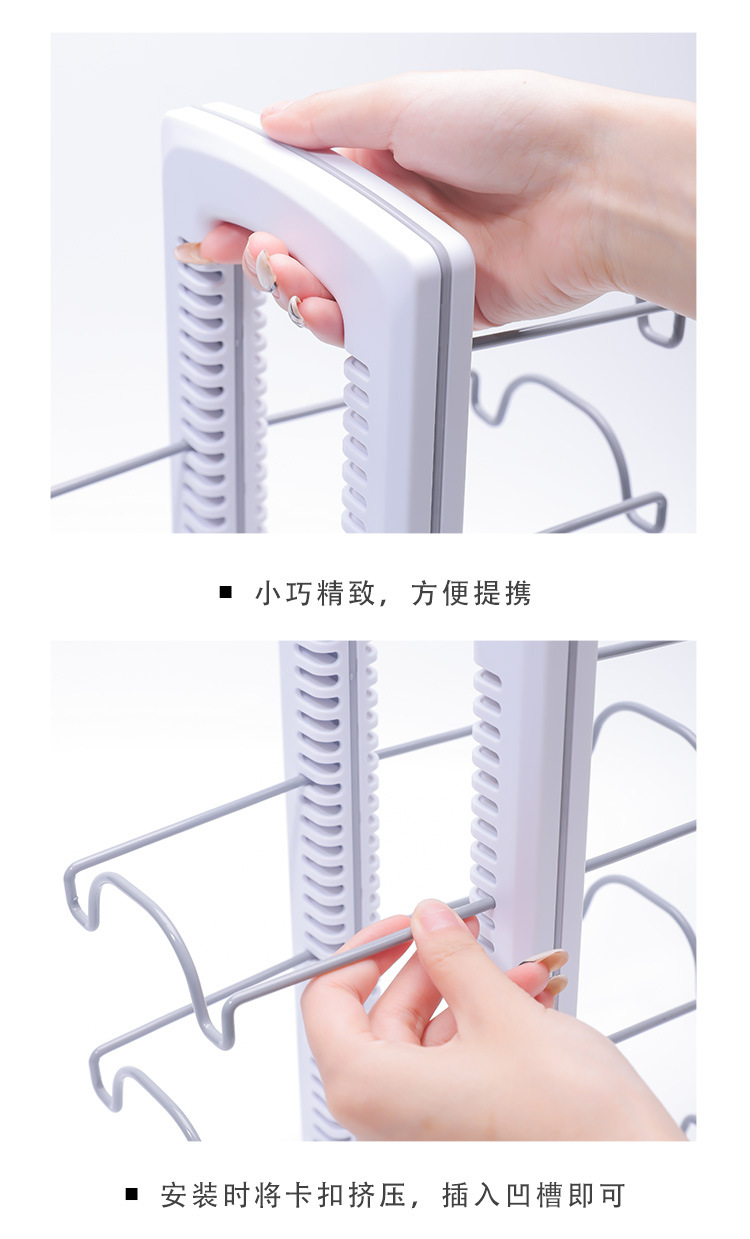 ■ 小巧精致，方便提携

■ 安装时将卡扣挤压，插入凹槽即可