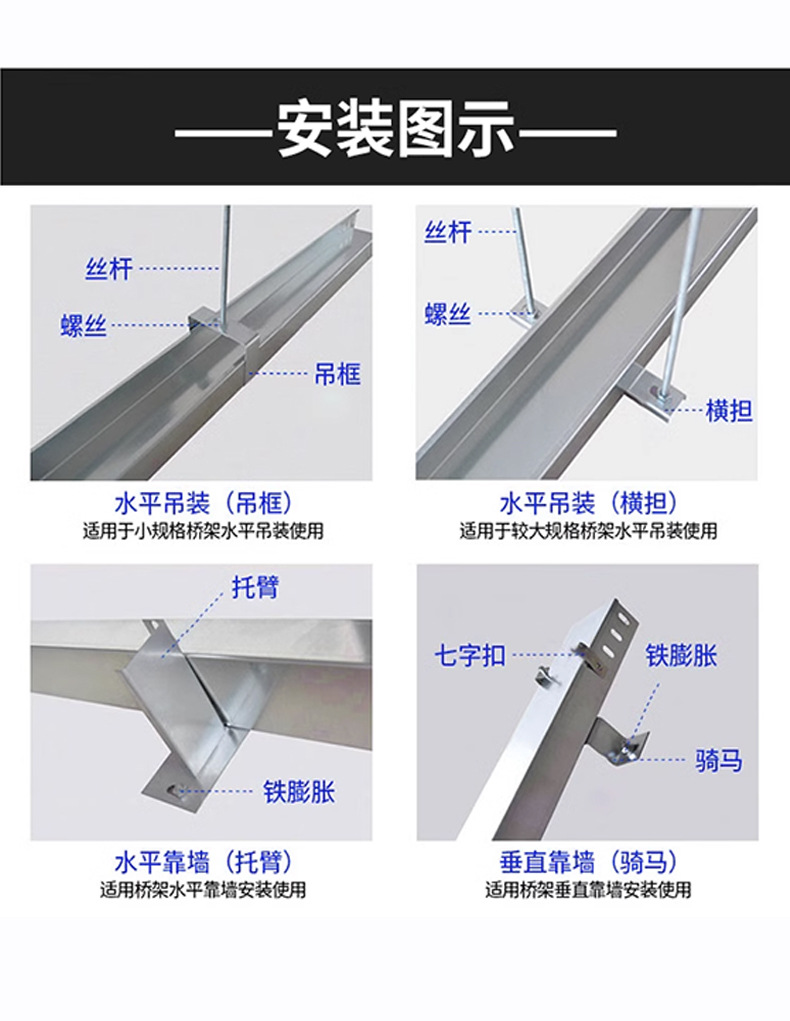 ——安装图示——

丝杆
螺丝
吊框

水平吊装（吊框）
适用于小规格桥架水平吊装使用

丝杆
螺丝
横担

水平吊装（横担）
适用于较大规格桥架水平吊装使用

托臂
铁膨胀

水平靠墙（托臂）
适用桥架水平靠墙安装使用

七字扣
铁膨胀
骑马

垂直靠墙（骑马）
适用桥架垂直靠墙安装使用