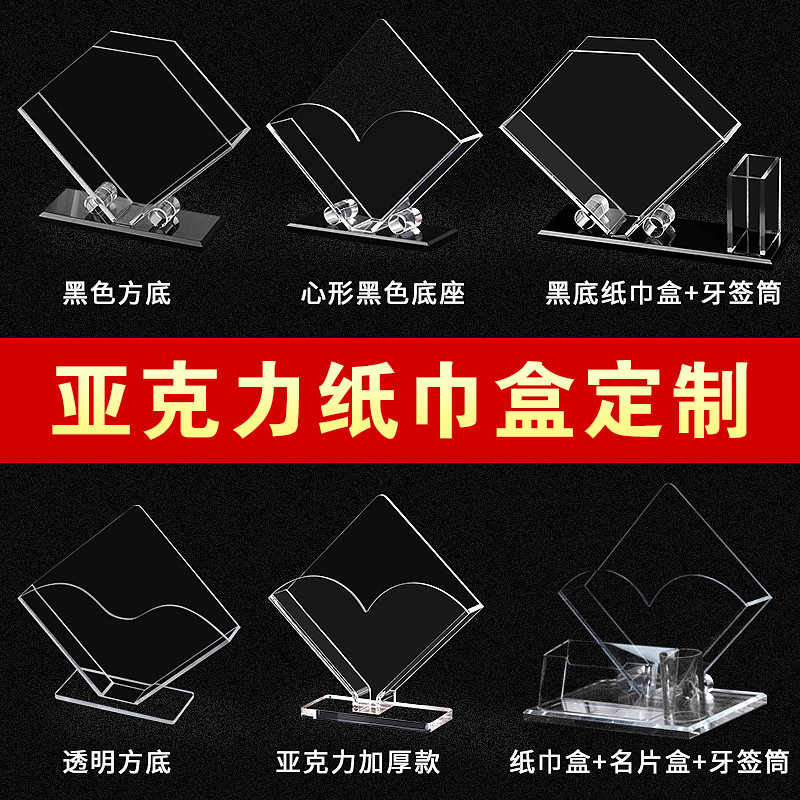 黑色方底

心形黑色底座

黑底纸巾盒+牙签筒

亚克力纸巾盒定制

透明方底

亚克力加厚款

纸巾盒+名片盒+牙签筒