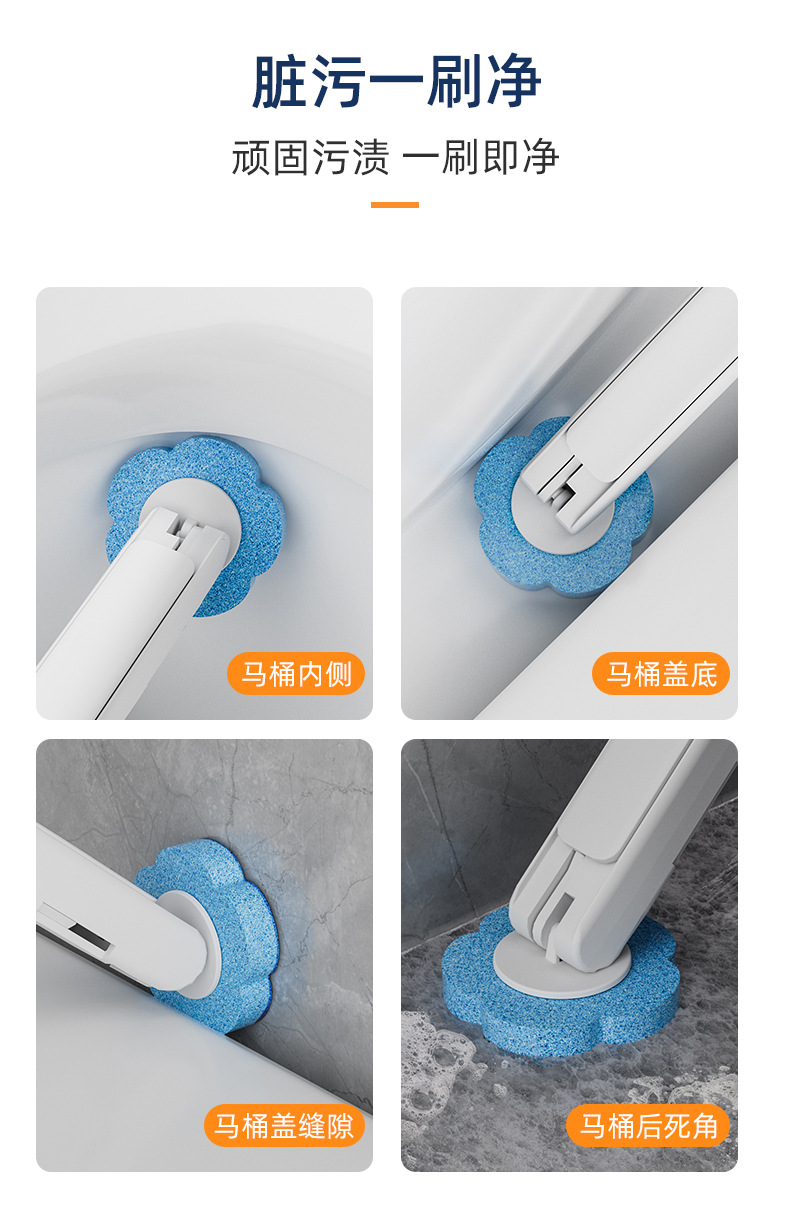 脏污一刷净

顽固污渍 一刷即净

马桶内侧

马桶盖底

马桶盖缝隙

马桶后死角