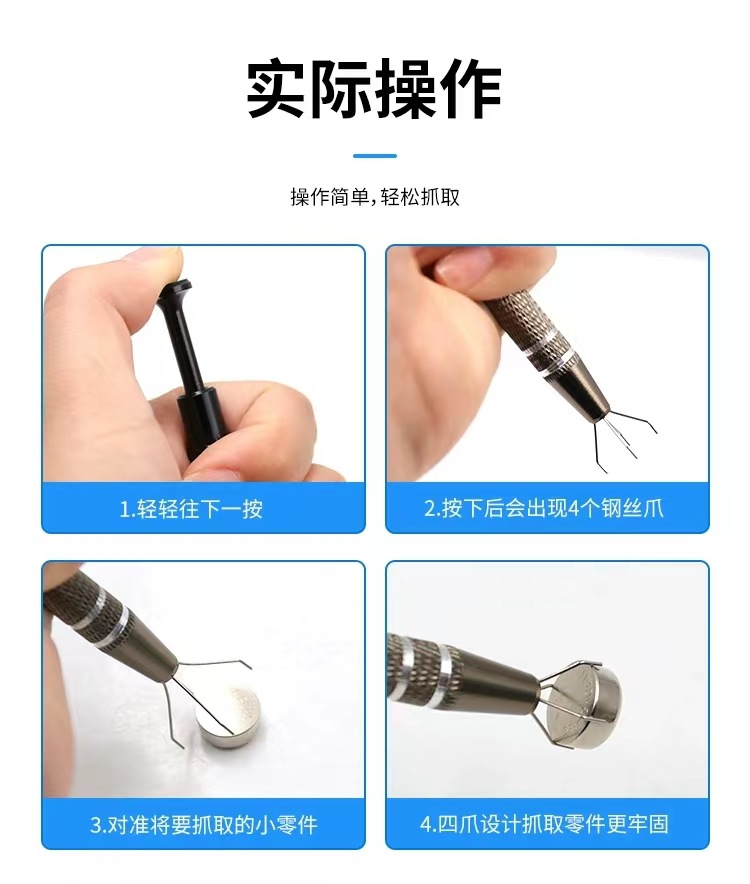 实际操作

操作简单，轻松抓取

1.轻轻往下一按

2.按下后会出现4个钢丝爪

3.对准将要抓取的小零件

4.四爪设计抓取零件更牢固