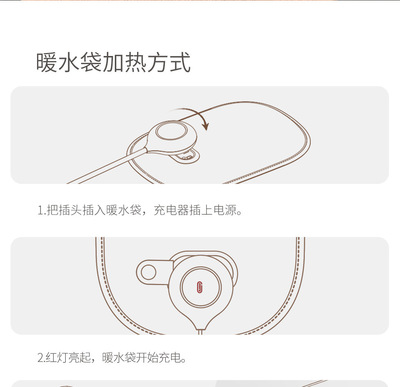 暖水袋加热方式

1.把插头插入暖水袋，充电器插上电源。

2.红灯亮起，暖水袋开始充电。