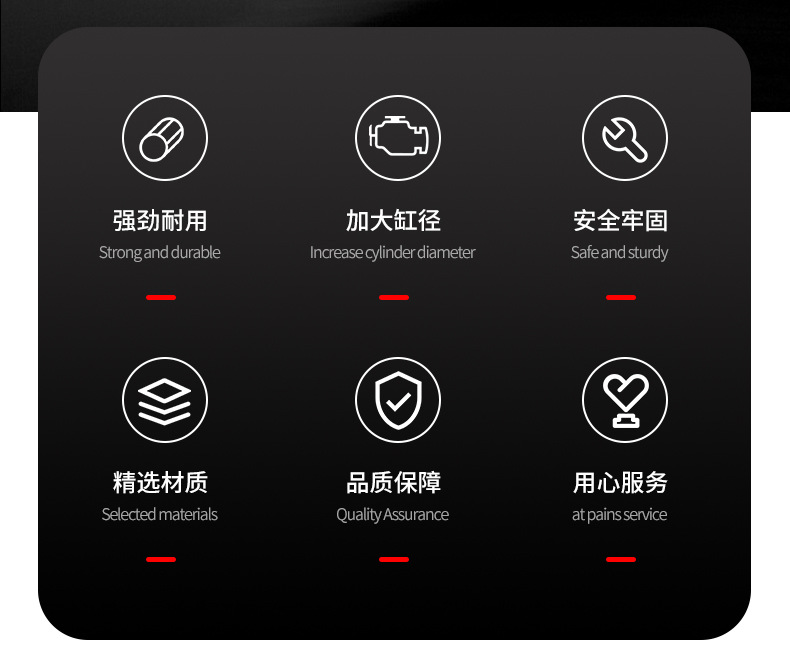 强劲耐用
Strong and durable

加大缸径
Increase cylinder diameter

安全牢固
Safe and sturdy

精选材质
Selected materials

品质保障
Quality Assurance

用心服务
at pains service