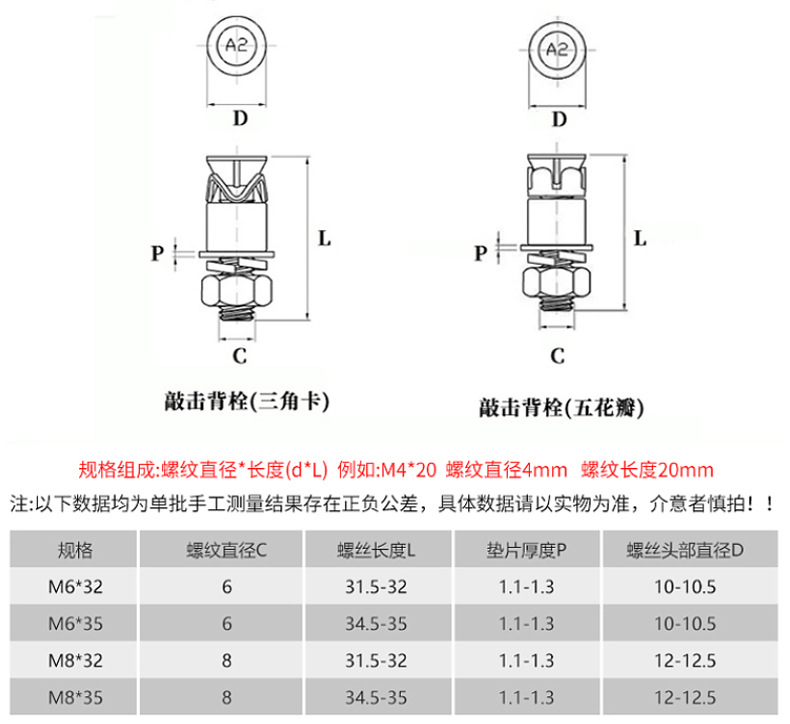 A2

D

P

L

C

敲击背栓(三角卡)

A2

D

P

L

C

敲击背栓(五花瓣)

规格组成:螺纹直径*长度(d*L) 例如:M4*20 螺纹直径4mm 螺纹长度20mm

注:以下数据均为单批手工测量结果存在正负公差，具体数据请以实物为准，介意者慎拍！！

| 规格 | 螺纹直径C | 螺丝长度L | 垫片厚度P | 螺丝头部直径D |
|---|---|---|---|---|
| M6*32 | 6 | 31.5-32 | 1.1-1.3 | 10-10.5 |
| M6*35 | 6 | 34.5-35 | 1.1-1.3 | 10-10.5 |
| M8*32 | 8 | 31.5-32 | 1.1-1.3 | 12-12.5 |
| M8*35 | 8 | 34.5-35 | 1.1-1.3 | 12-12.5 |