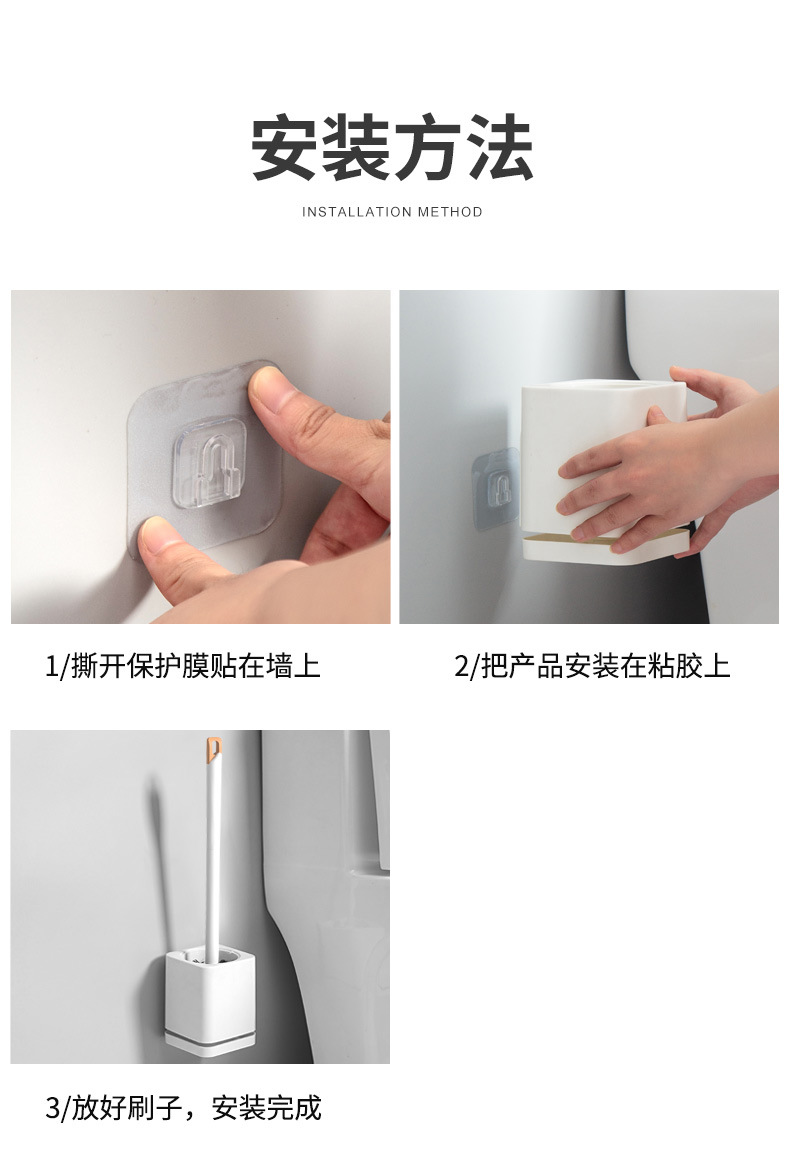 安装方法

INSTALLATION METHOD

1/撕开保护膜贴在墙上

2/把产品安装在粘胶上

3/放好刷子，安装完成