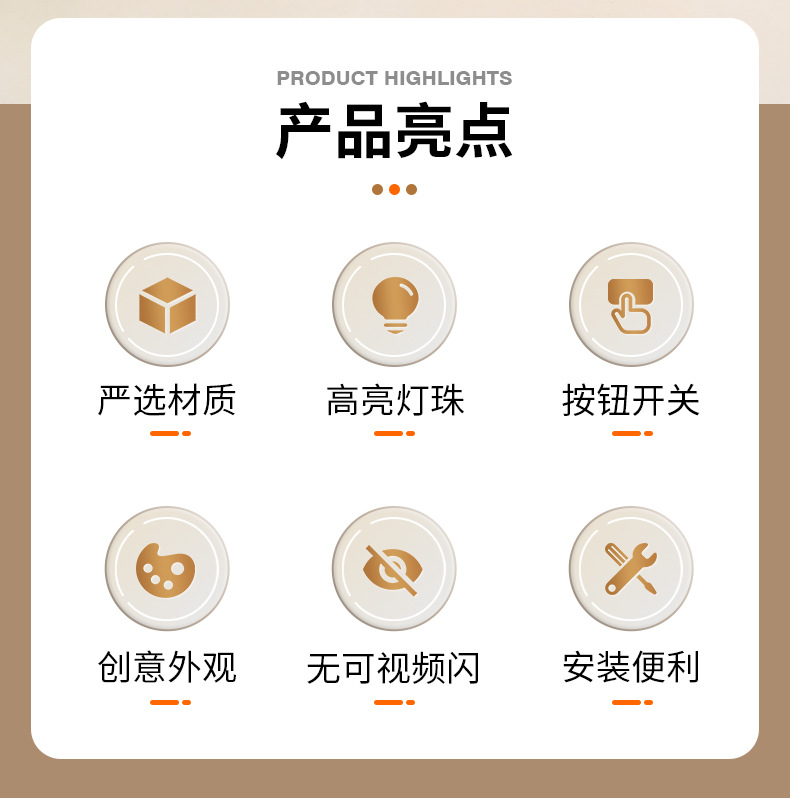 PRODUCT HIGHLIGHTS
产品亮点

严选材质

高亮灯珠

按钮开关

创意外观

无可视频闪

安装便利