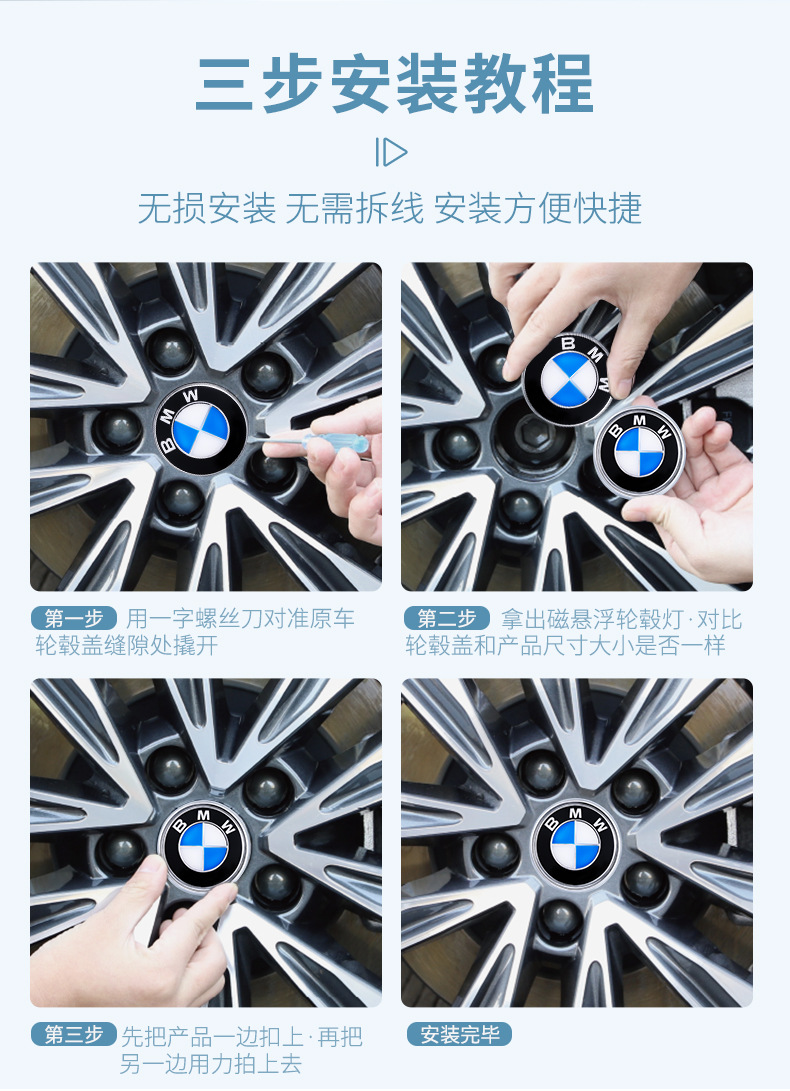 三步安装教程

无损安装 无需拆线 安装方便快捷

第一步 用一字螺丝刀对准原车轮毂盖缝隙处撬开

第二步 拿出磁悬浮轮毂灯·对比轮毂盖和产品尺寸大小是否一样

第三步 先把产品一边扣上·再把另一边用力拍上去

安装完毕