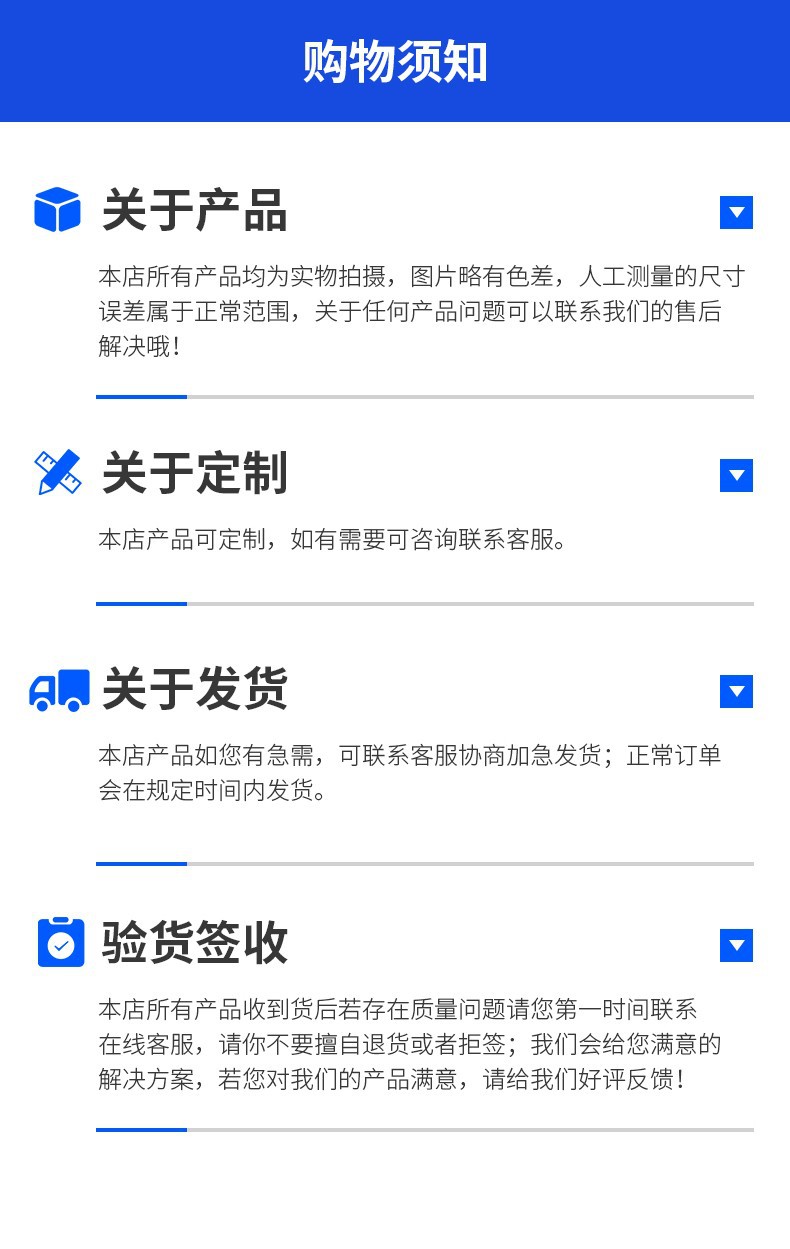 购物须知

关于产品

本店所有产品均为实物拍摄，图片略有色差，人工测量的尺寸误差属于正常范围，关于任何产品问题可以联系我们的售后解决哦！

关于定制

本店产品可定制，如有需要可咨询联系客服。

关于发货

本店产品如您有急需，可联系客服协商加急发货；正常订单会在规定时间内发货。

验货签收

本店所有产品收到货后若存在质量问题请您第一时间联系在线客服，请你不要擅自退货或者拒签；我们会给您满意的解决方案，若您对我们的产品满意，请给我们好评反馈！