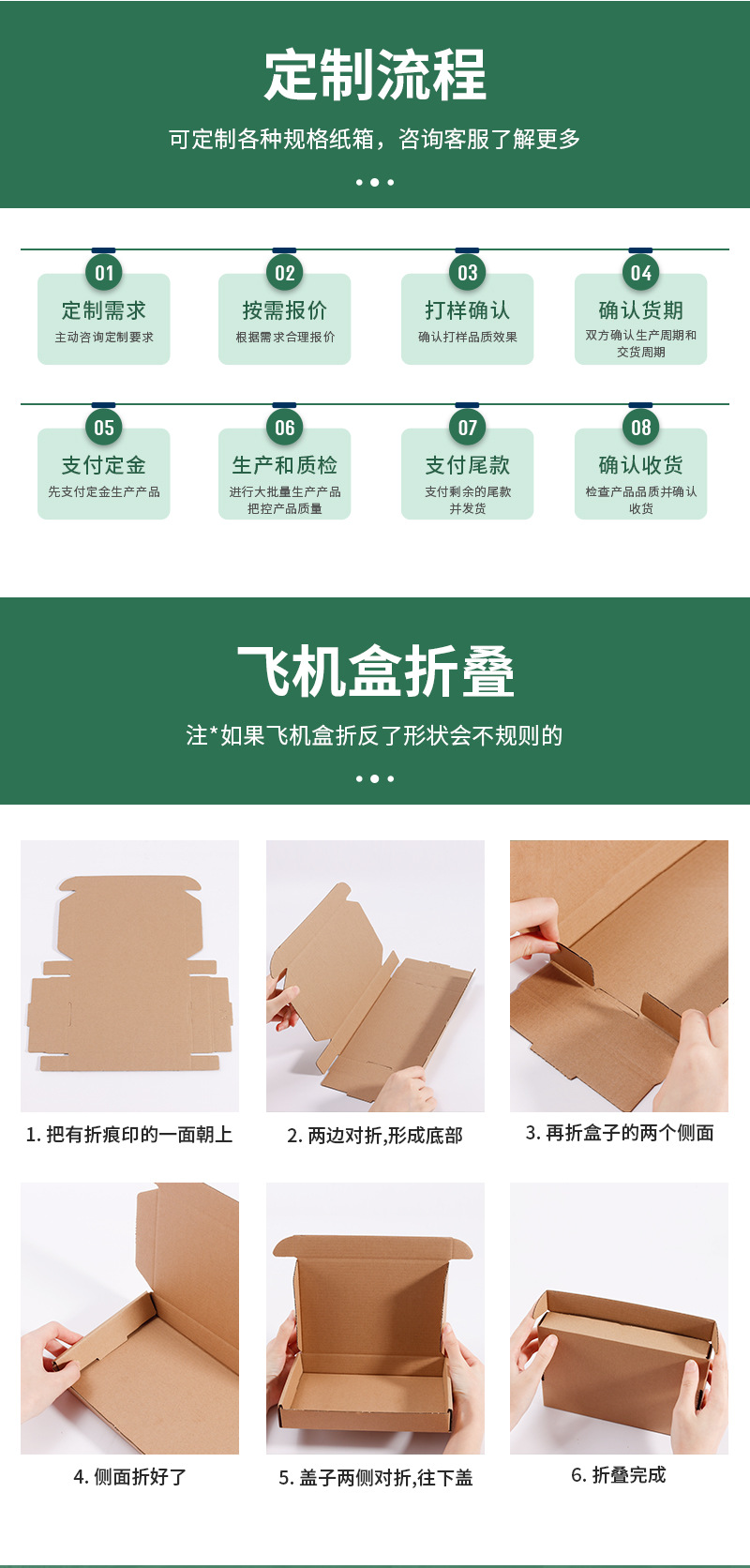 定制流程

可定制各种规格纸箱，咨询客服了解更多

01
定制需求
主动咨询定制要求

02
按需报价
根据需求合理报价

03
打样确认
确认打样品质效果

04
确认货期
双方确认生产周期和交货周期

05
支付定金
先支付定金生产产品

06
生产和质检
进行大批量生产产品把控产品质量

07
支付尾款
支付剩余的尾款并发货

08
确认收货
检查产品品质并确认收货

飞机盒折叠

注*如果飞机盒折反了形状会不规则的

1. 把有折痕印的一面朝上

2. 两边对折,形成底部

3. 再折盒子的两个侧面

4. 侧面折好了

5. 盖子两侧对折,往下盖

6. 折叠完成