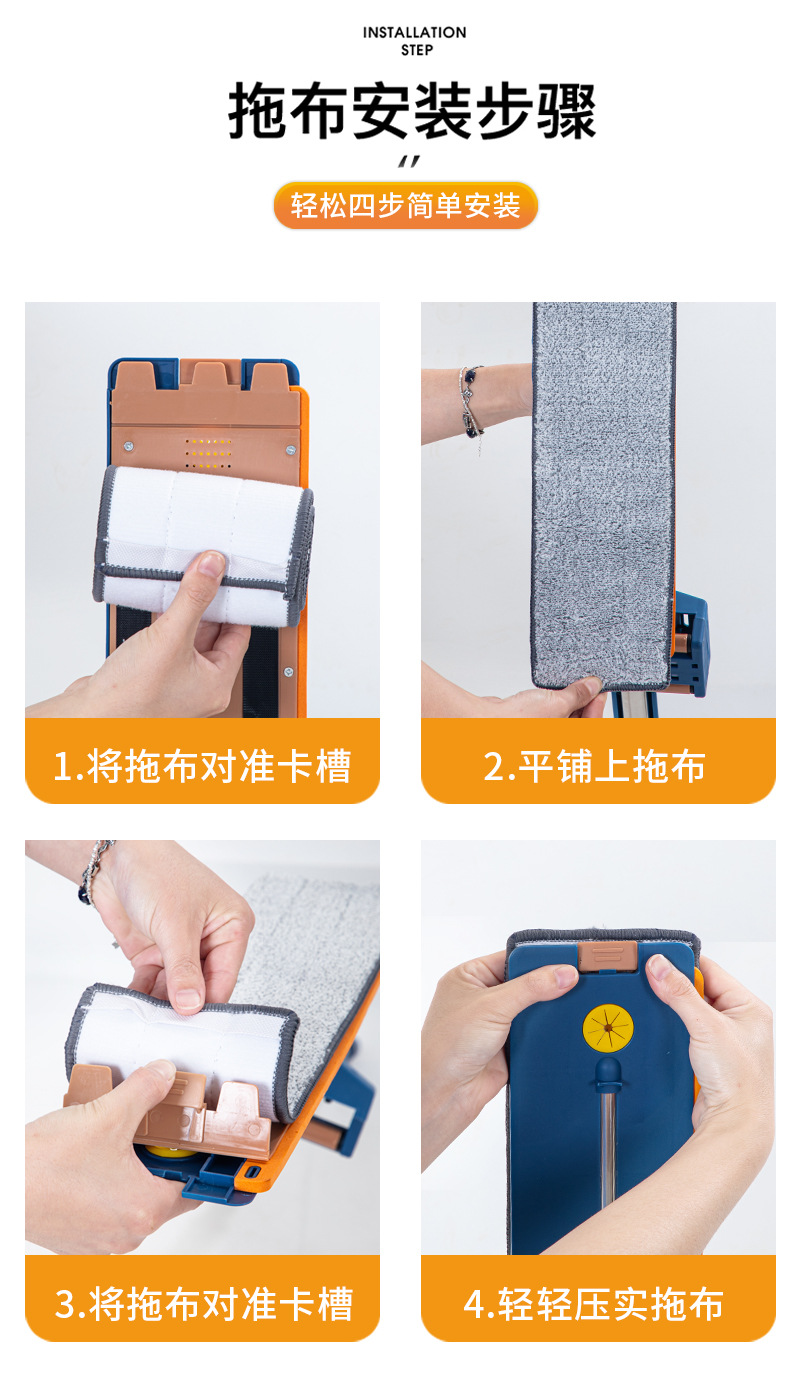 INSTALLATION STEP

拖布安装步骤

轻松四步简单安装

1.将拖布对准卡槽

2.平铺上拖布

3.将拖布对准卡槽

4.轻轻压实拖布