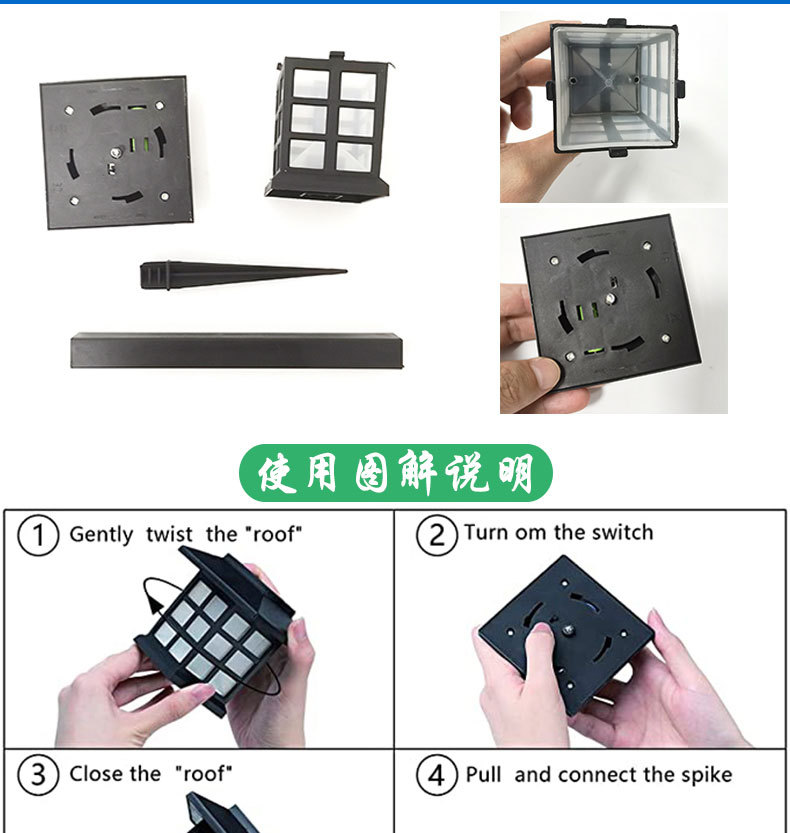 使用图解说明

① Gently twist the "roof"

② Turn om the switch

③ Close the "roof"

④ Pull and connect the spike