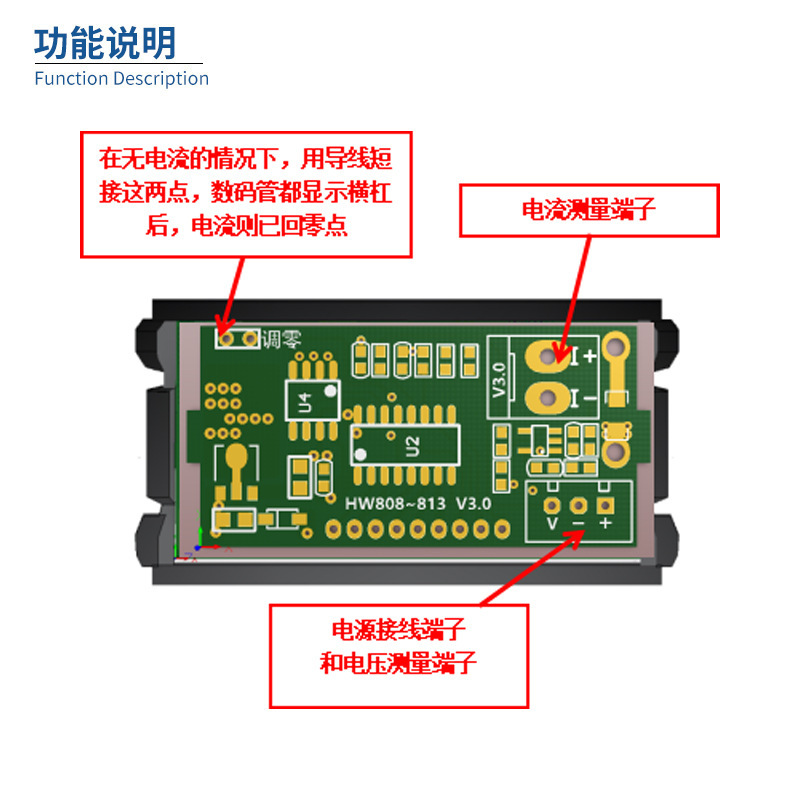 功能说明
Function Description

在无电流的情况下，用导线短接这两点，数码管都显示横杠后，电流则已回零点

电流测量端子

调零

U4

U2

V3.0

I+

I−

HW808~813 V3.0

V − +

电源接线端子
和电压测量端子