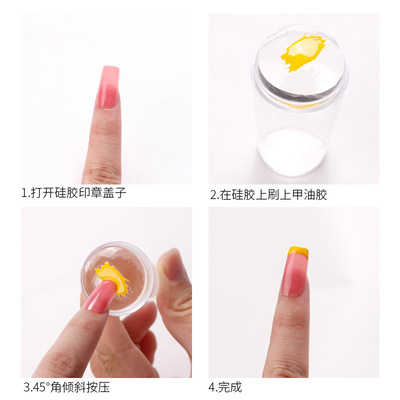 1.打开硅胶印章盖子

2.在硅胶上刷上甲油胶

3.45°角倾斜按压

4.完成