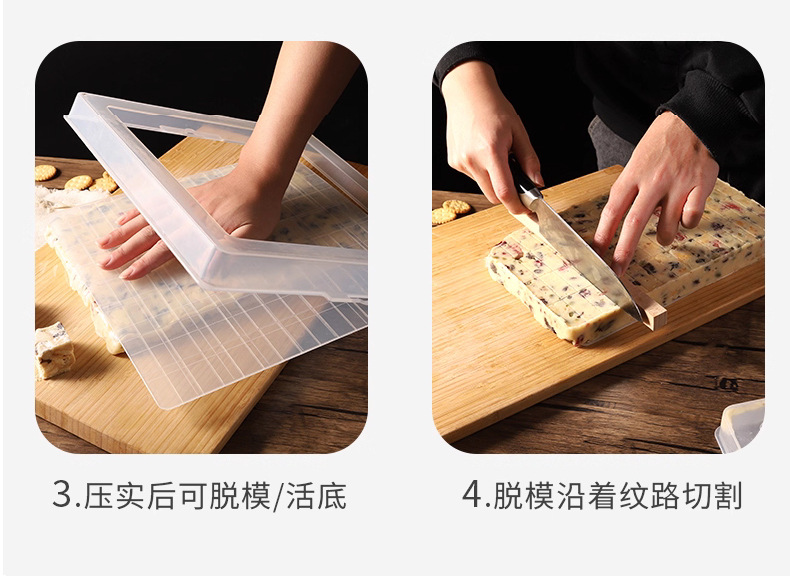 3.压实后可脱模/活底

4.脱模沿着纹路切割