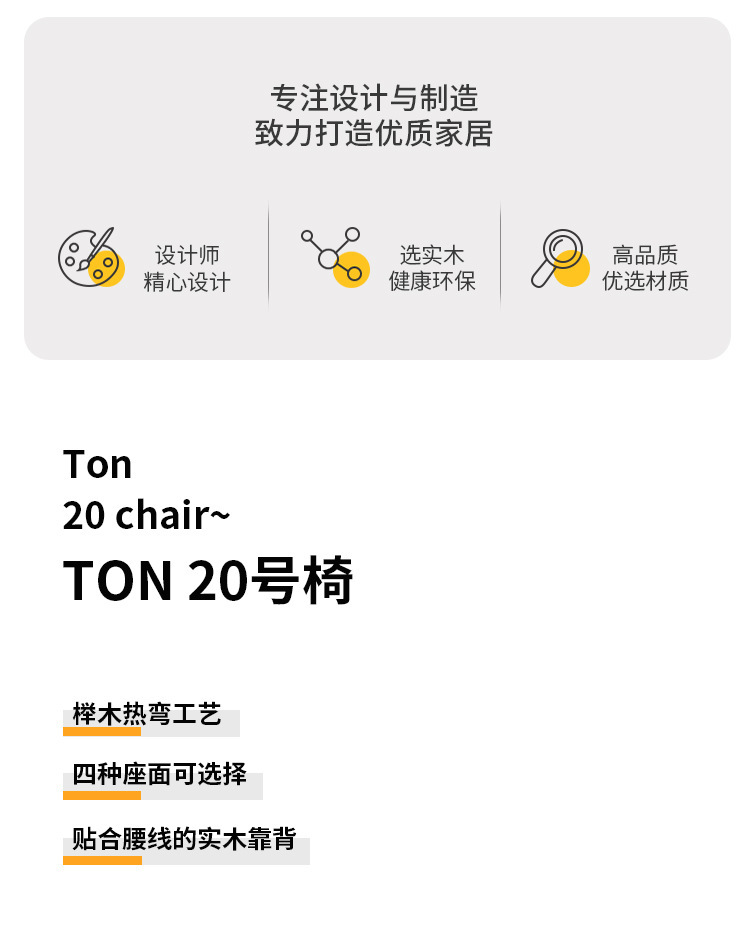 专注设计与制造
致力打造优质家居

设计师
精心设计

选实木
健康环保

高品质
优选材质

Ton
20 chair~
TON 20号椅

榉木热弯工艺

四种座面可选择

贴合腰线的实木靠背