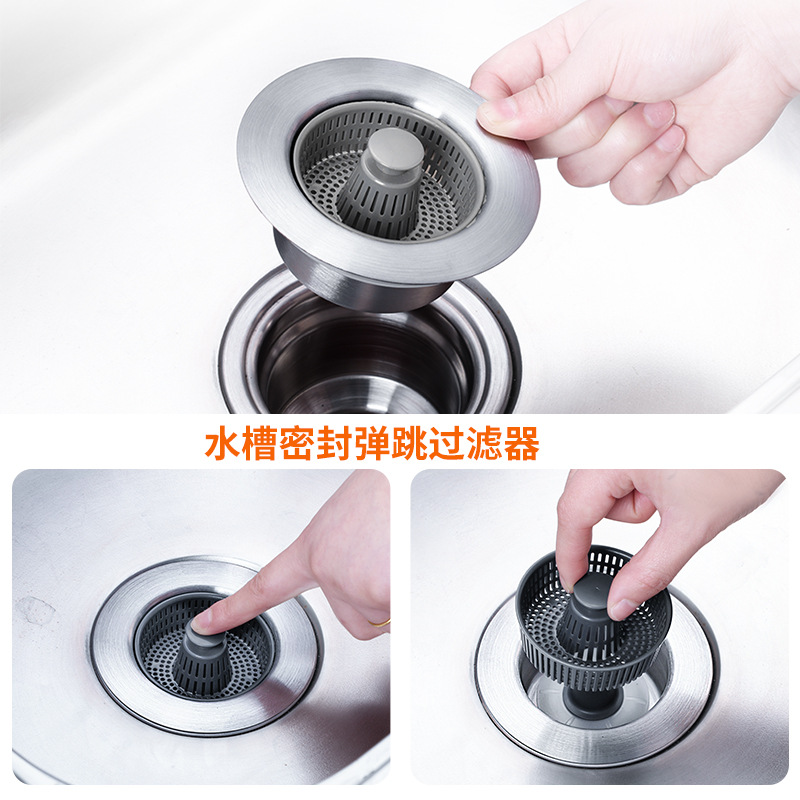 水槽密封弹跳过滤器