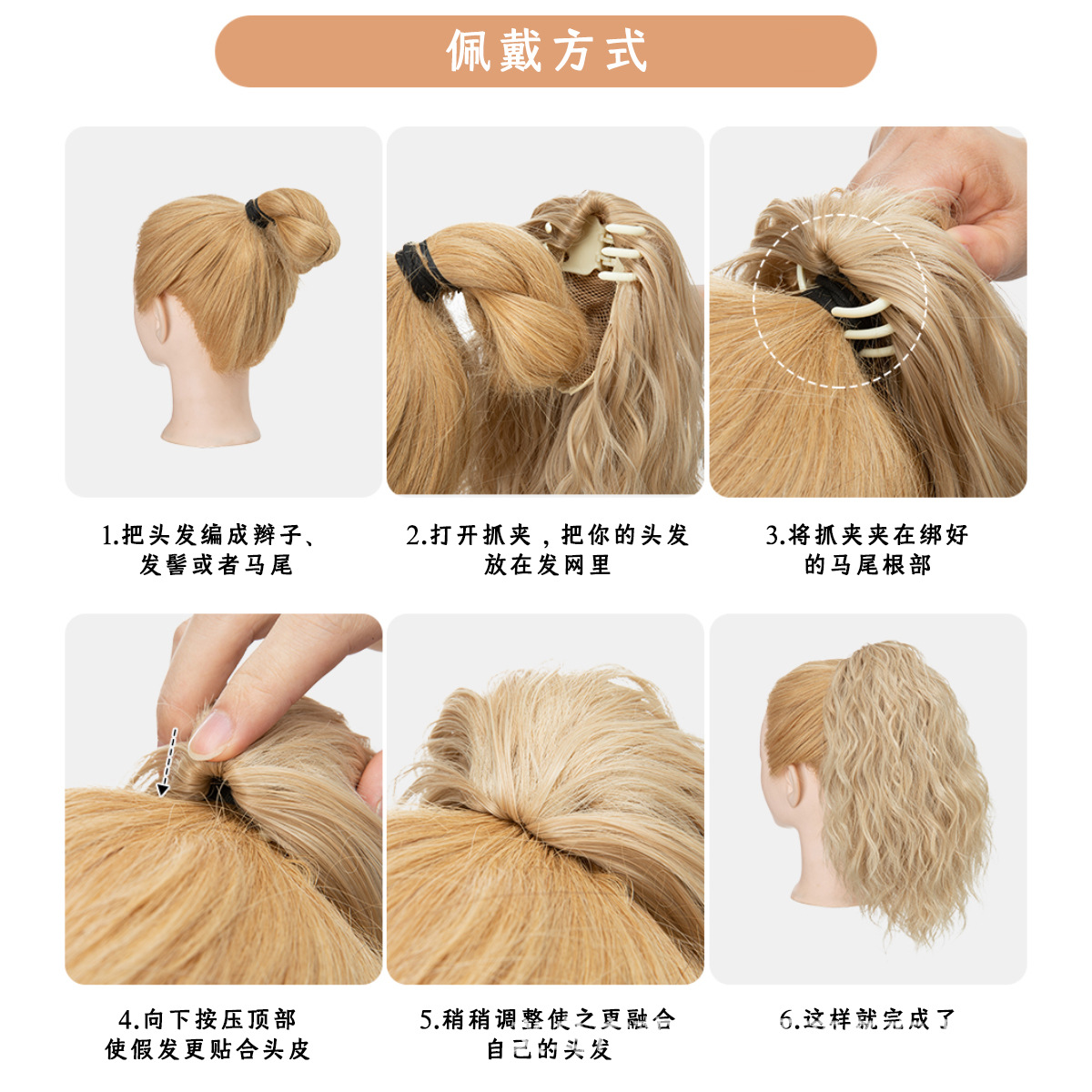 佩戴方式

1.把头发编成辫子、发髻或者马尾

2.打开抓夹，把你的头发放在发网里

3.将抓夹夹在绑好的马尾根部

4.向下按压顶部使假发更贴合头皮

5.稍稍调整使之更融合自己的头发

6.这样就完成了