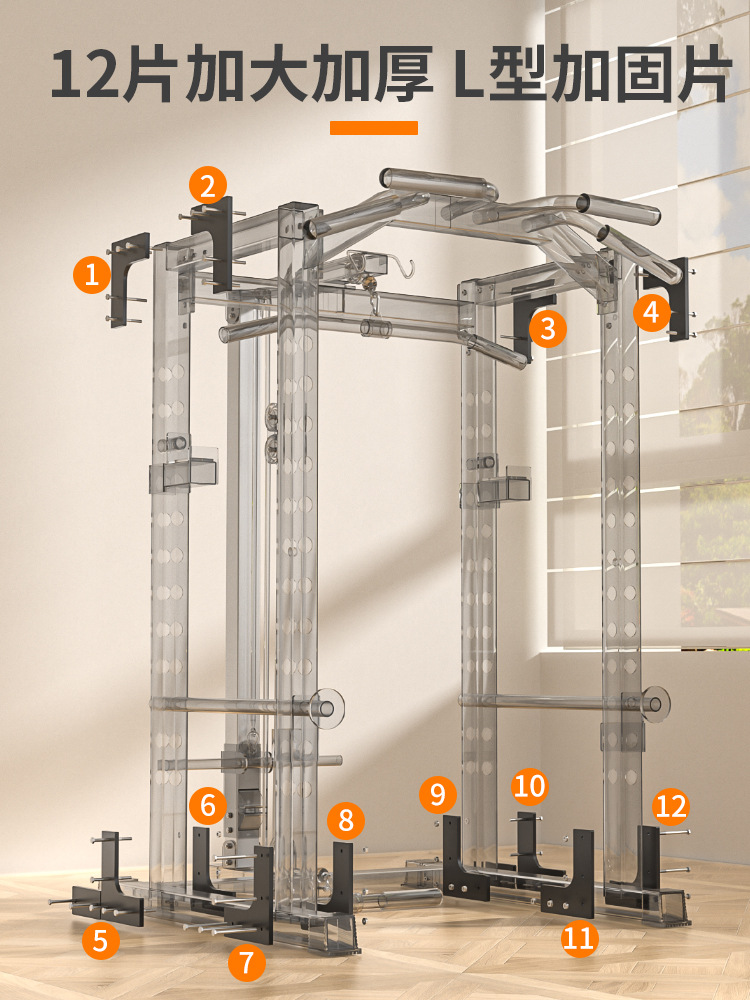 12片加大加厚 L型加固片

2
1
3
4
6
8
9
10
12
5
7
11