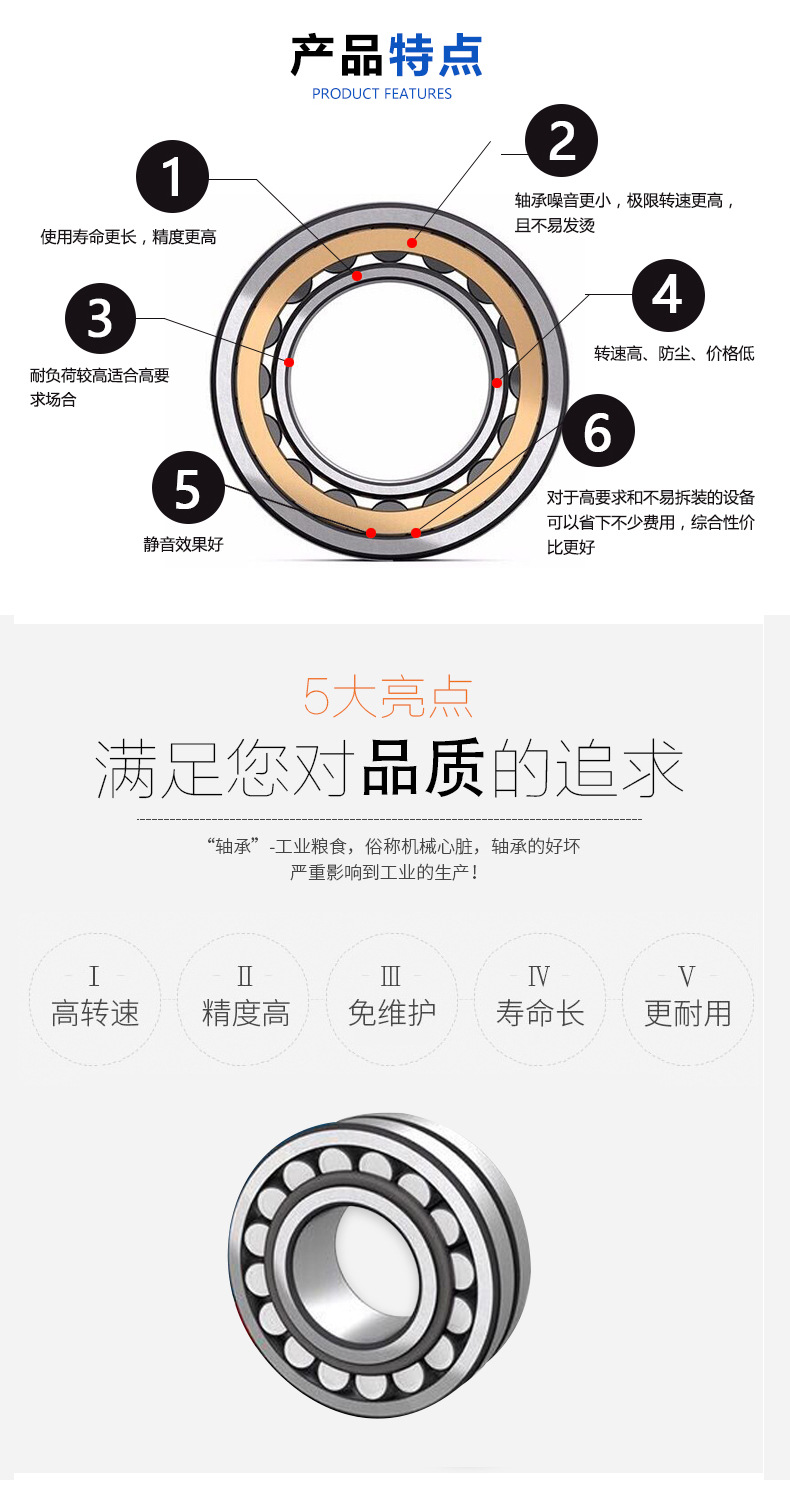 产品特点
PRODUCT FEATURES

1
使用寿命更长，精度更高

2
轴承噪音更小，极限转速更高，且不易发烫

3
耐负荷较高适合高要求场合

4
转速高、防尘、价格低

5
静音效果好

6
对于高要求和不易拆装的设备可以省下不少费用，综合性价比更好

5大亮点
满足您对品质的追求

“轴承”-工业粮食，俗称机械心脏，轴承的好坏严重影响到工业的生产！

I
高转速

II
精度高

III
免维护

IV
寿命长

V
更耐用