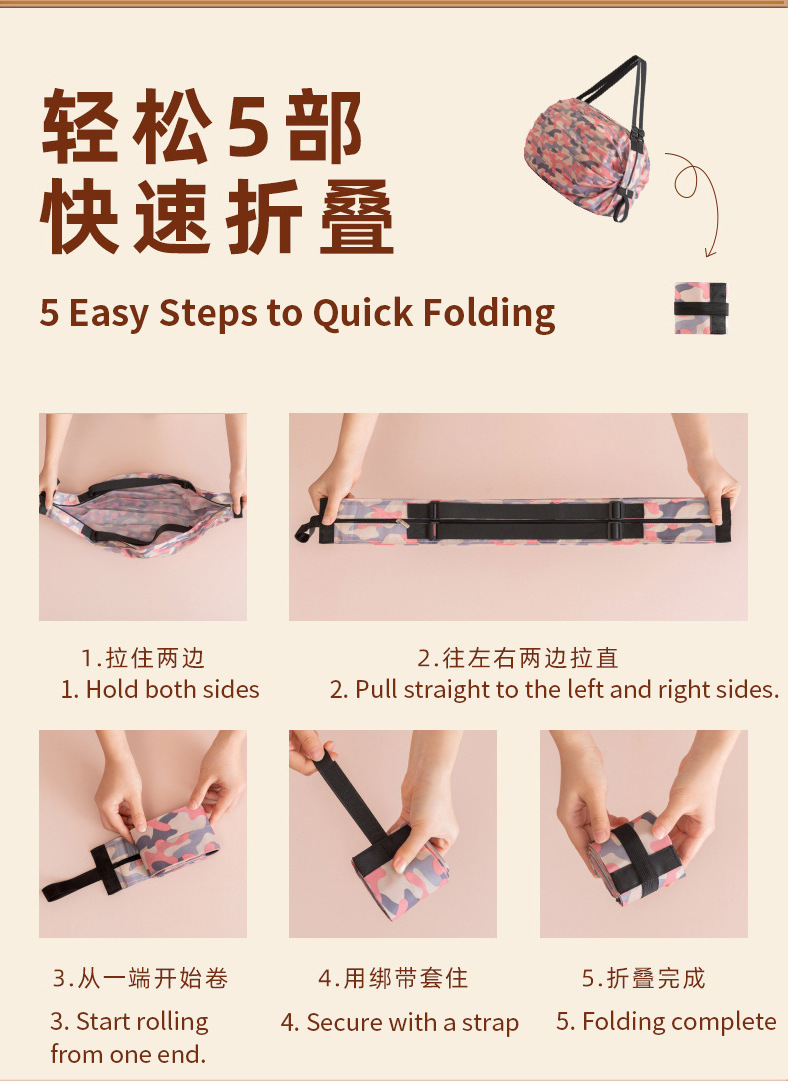 轻松5部
快速折叠

5 Easy Steps to Quick Folding

1.拉住两边
1. Hold both sides

2.往左右两边拉直
2. Pull straight to the left and right sides.

3.从一端开始卷
3. Start rolling from one end.

4.用绑带套住
4. Secure with a strap

5.折叠完成
5. Folding complete