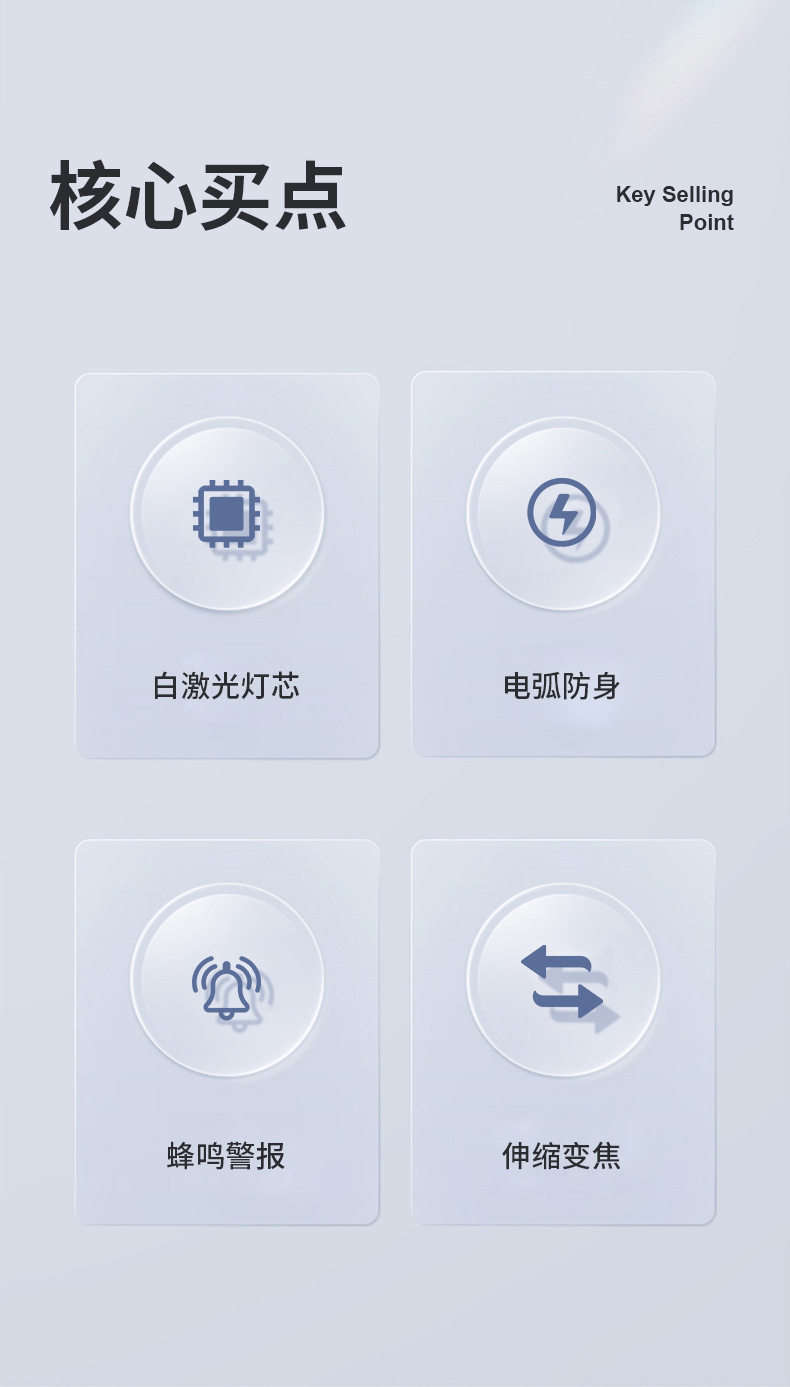 核心买点

Key Selling
Point

白激光灯芯

电弧防身

蜂鸣警报

伸缩变焦