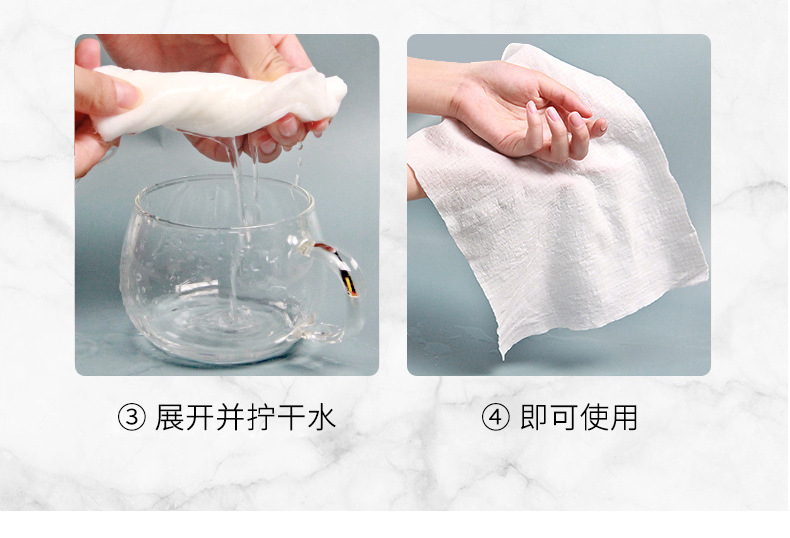 ③ 展开并拧干水

④ 即可使用