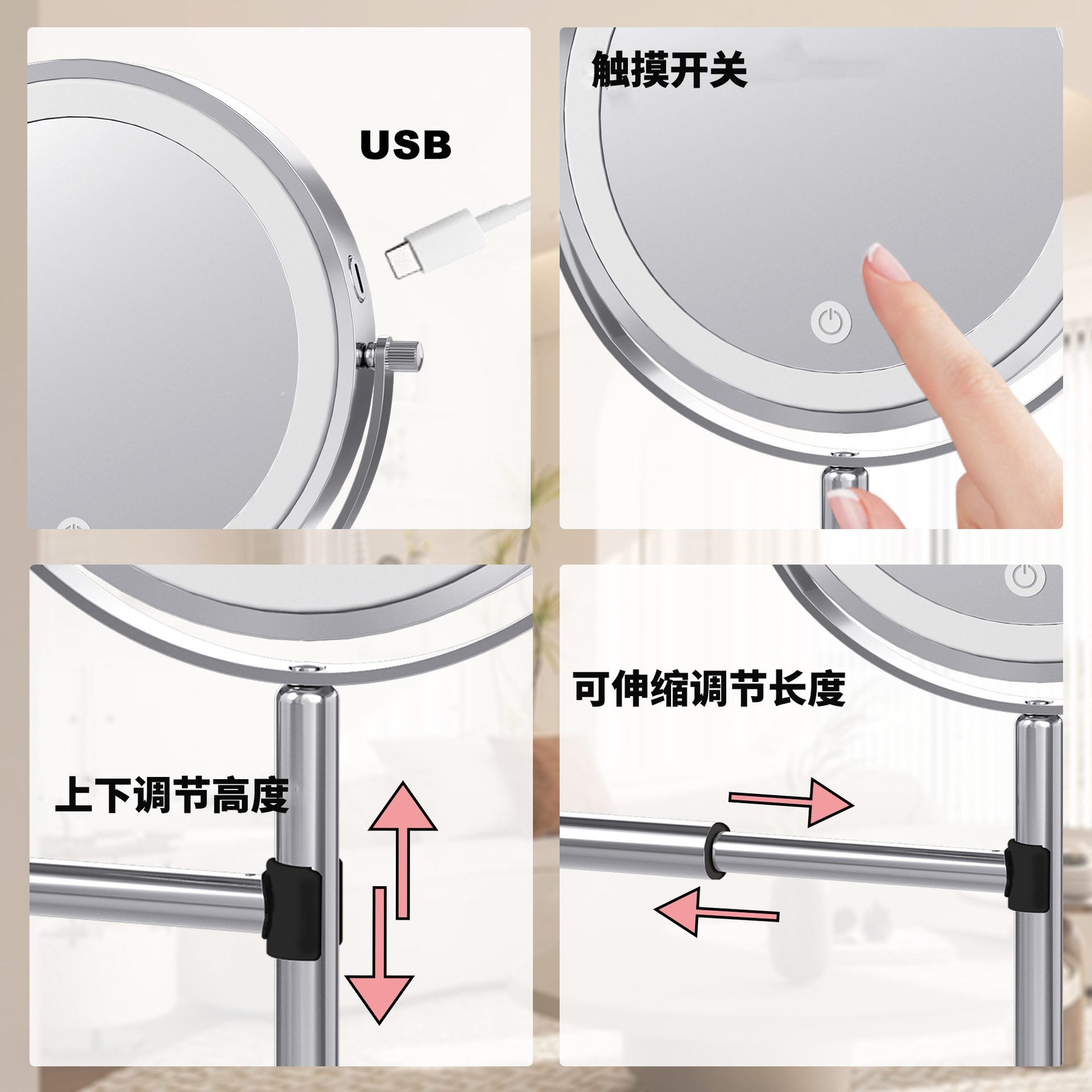 USB

触摸开关

上下调节高度

可伸缩调节长度