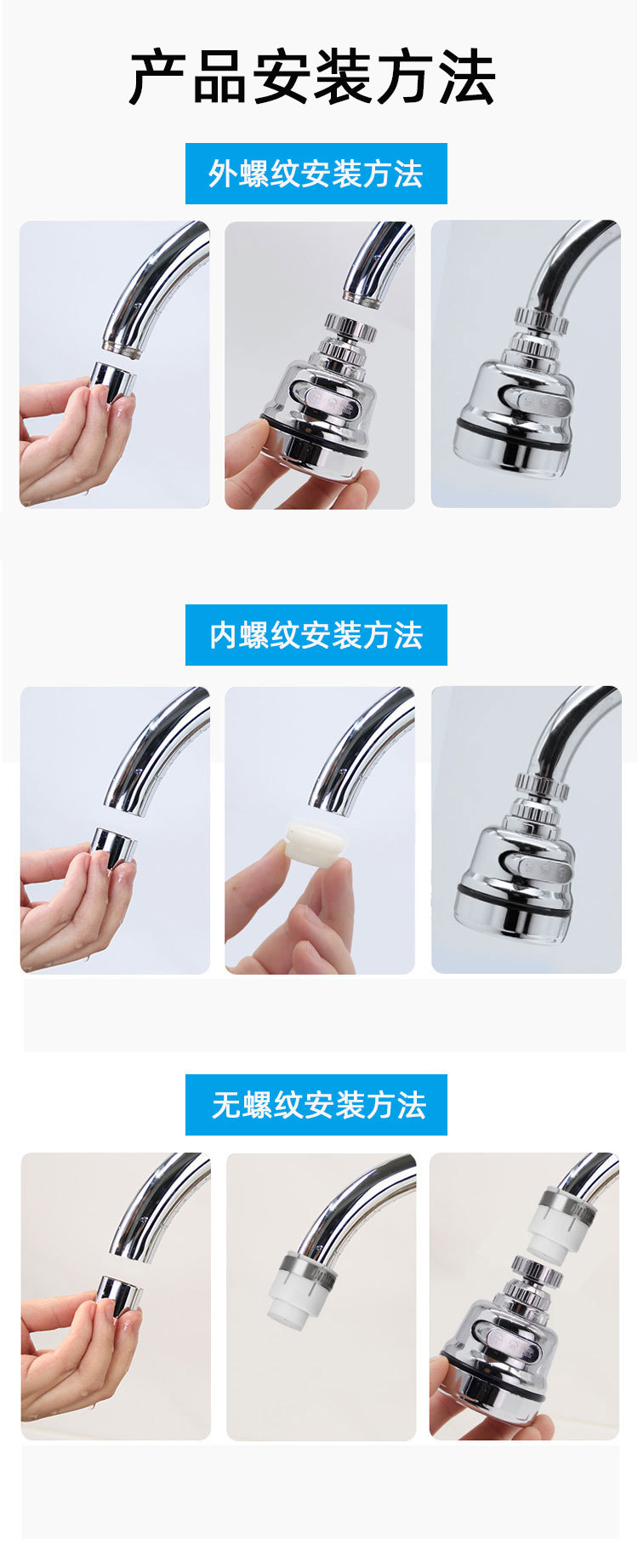 产品安装方法

外螺纹安装方法

内螺纹安装方法

无螺纹安装方法