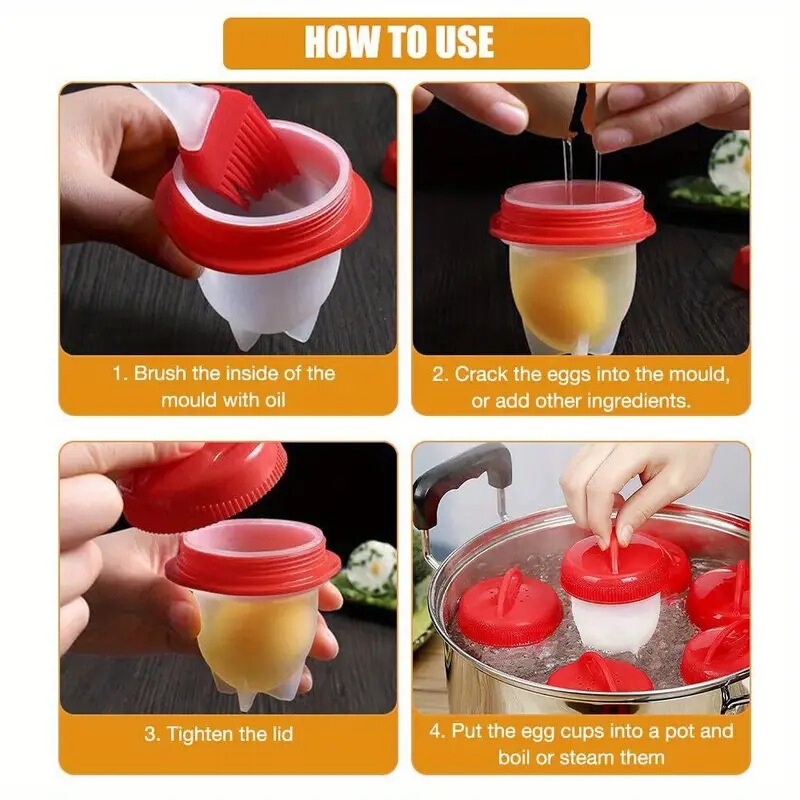 HOW TO USE

1. Brush the inside of the mould with oil

2. Crack the eggs into the mould, or add other ingredients.

3. Tighten the lid

4. Put the egg cups into a pot and boil or steam them