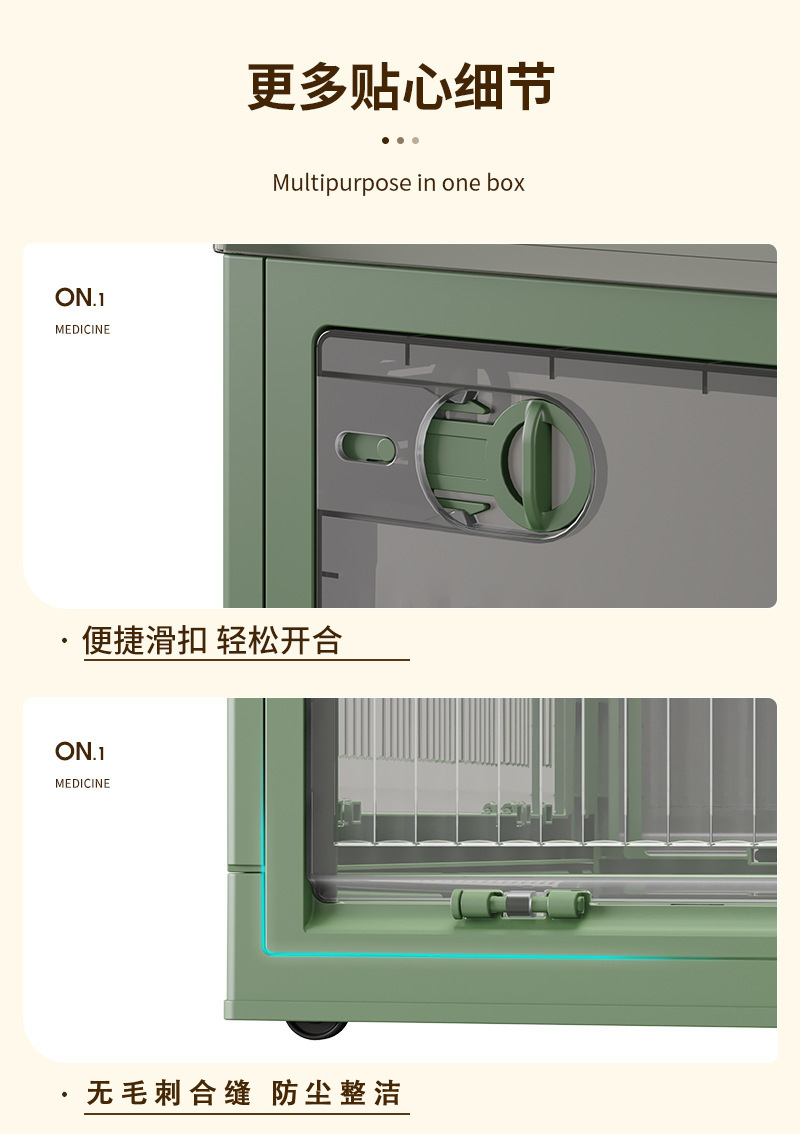 更多贴心细节

Multipurpose in one box

ON.1
MEDICINE

· 便捷滑扣 轻松开合

ON.1
MEDICINE

· 无毛刺合缝 防尘整洁