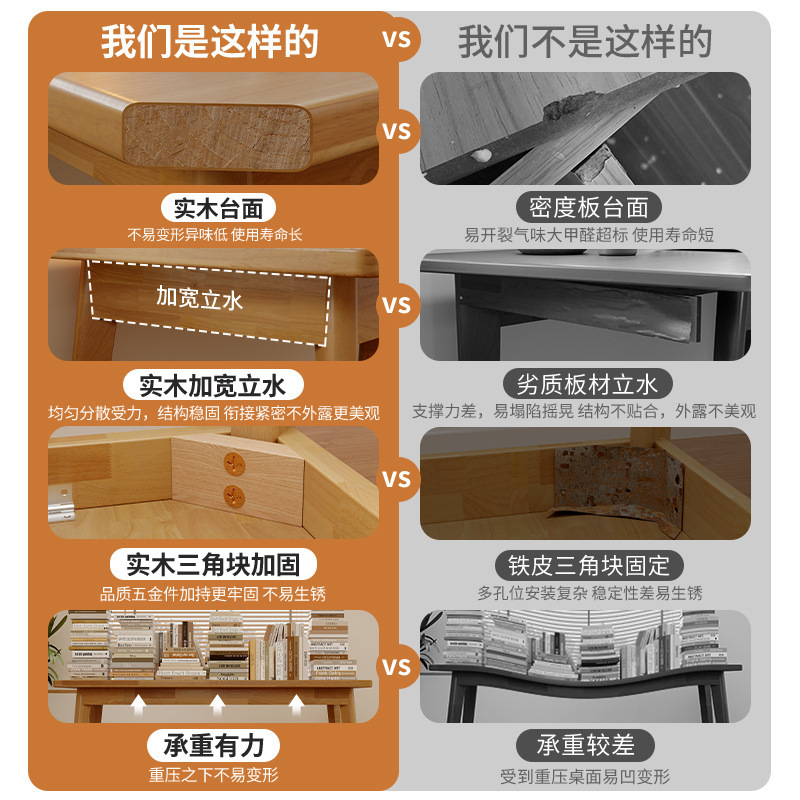 我们是这样的

VS

我们不是这样的

VS

实木台面

不易变形异味低 使用寿命长

密度板台面

易开裂气味大甲醛超标 使用寿命短

加宽立水

VS

实木加宽立水

均匀分散受力，结构稳固 衔接紧密不外露更美观

劣质板材立水

支撑力差，易塌陷摇晃 结构不贴合，外露不美观

VS

实木三角块加固

品质五金件加持更牢固 不易生锈

铁皮三角块固定

多孔位安装复杂 稳定性差易生锈

VS

承重有力

重压之下不易变形

承重较差

受到重压桌面易凹变形