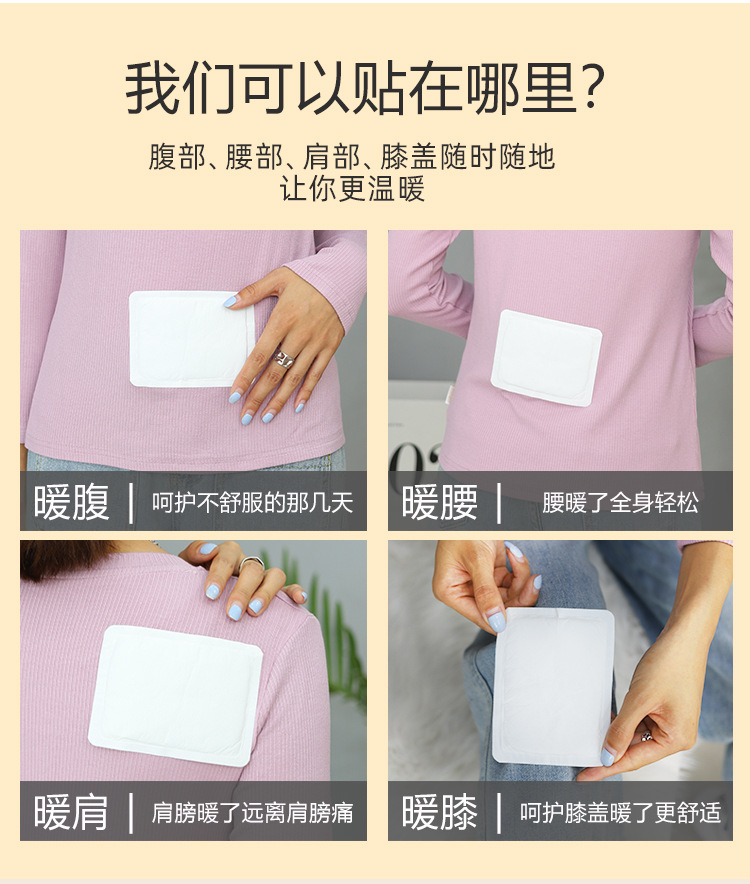 我们可以贴在哪里?

腹部、腰部、肩部、膝盖随时随地
让你更温暖

暖腹 | 呵护不舒服的那几天

暖腰 | 腰暖了全身轻松

暖肩 | 肩膀暖了远离肩膀痛

暖膝 | 呵护膝盖暖了更舒适