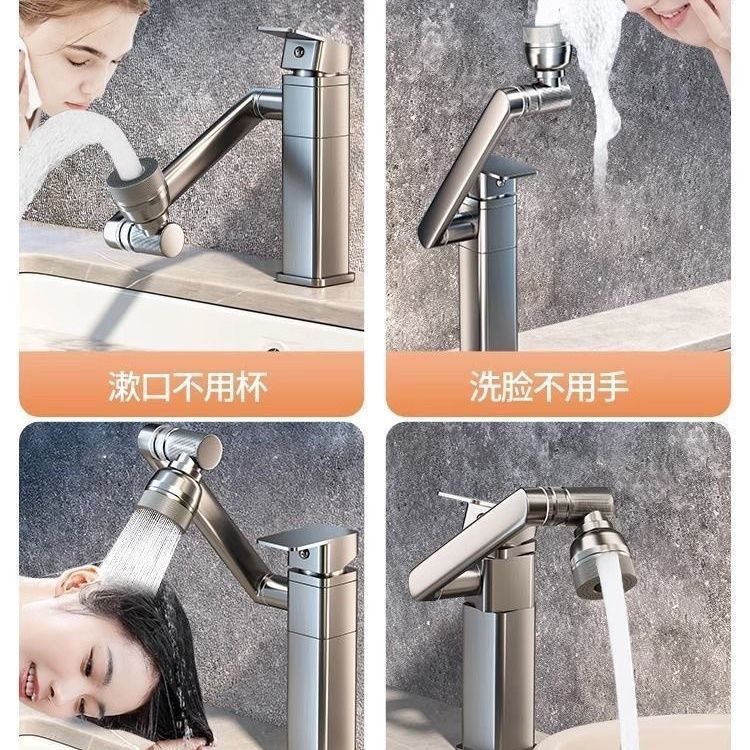 漱口不用杯

洗脸不用手